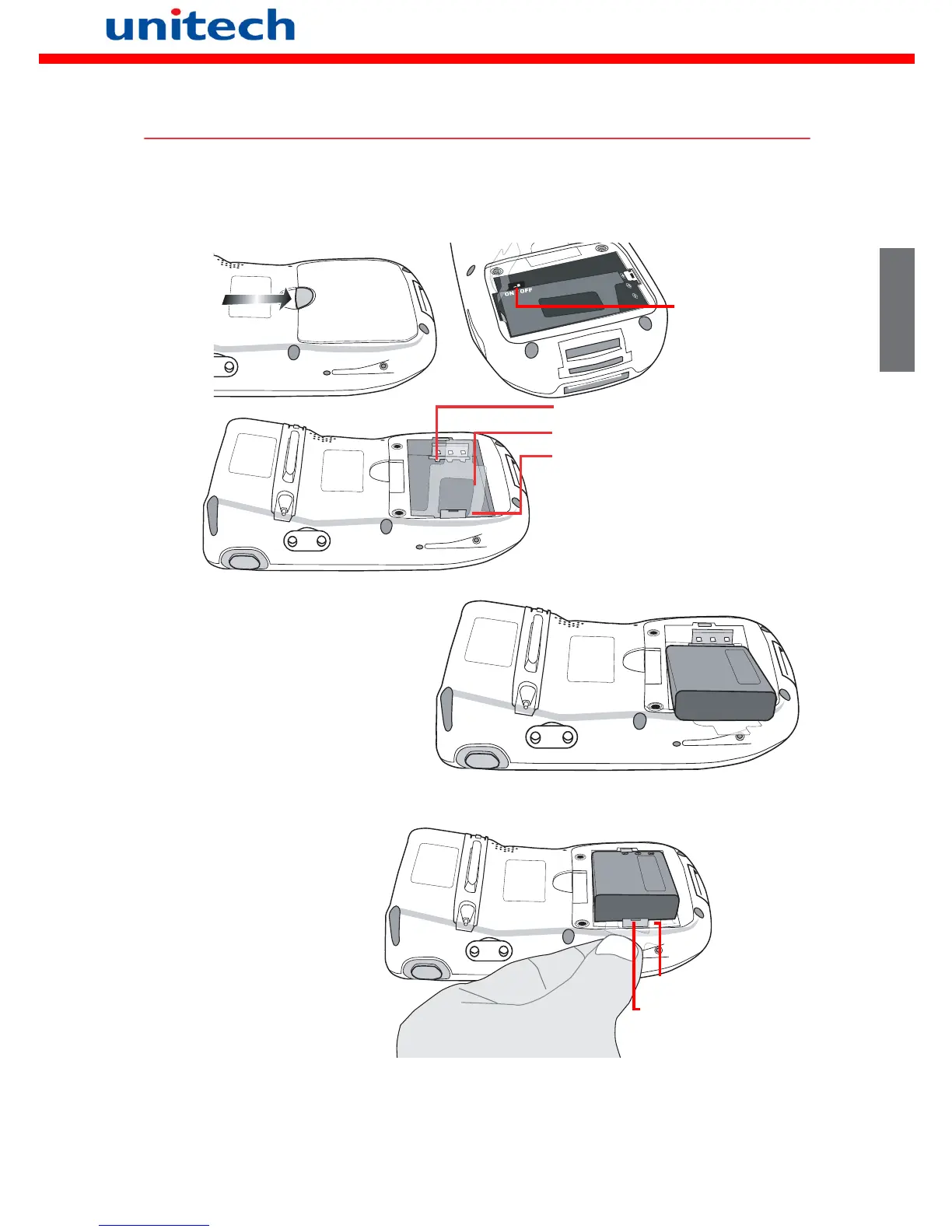 unitech

ON OFF