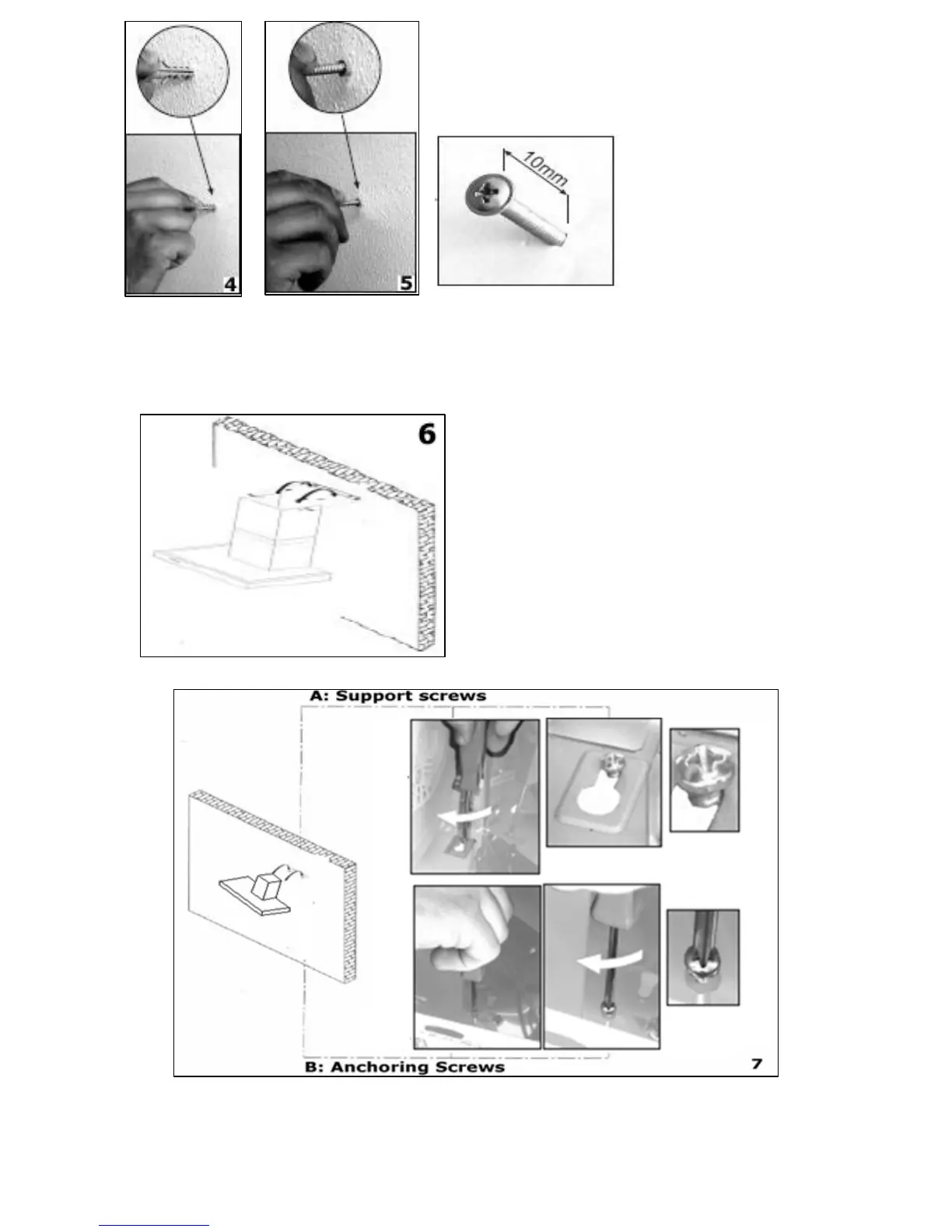 4

5

10mm

6

A: Support screws

B: Anchoring Screws

7