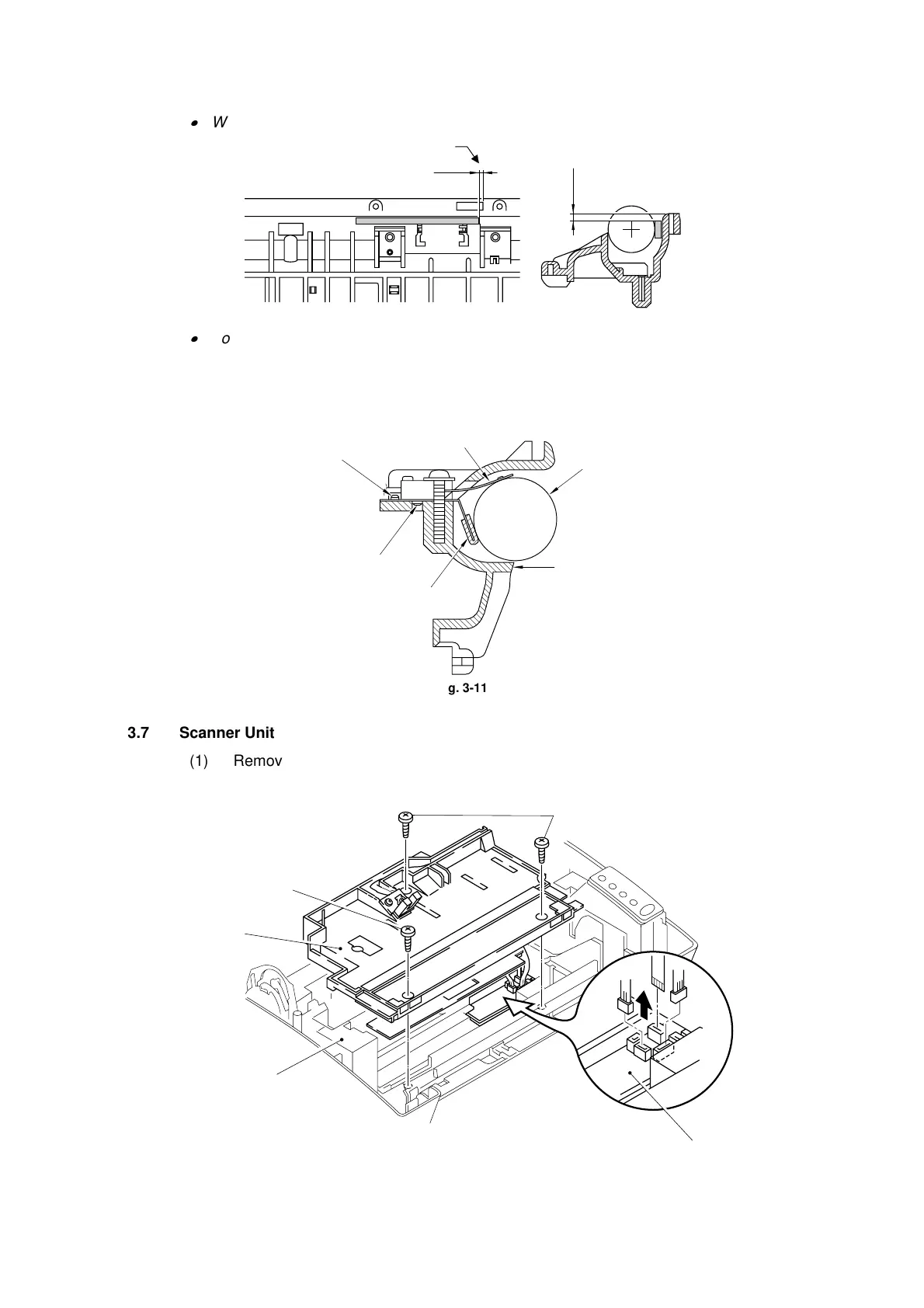 • W

• o

g. 3-11

3.7 Scanner Unit

(1) Remov