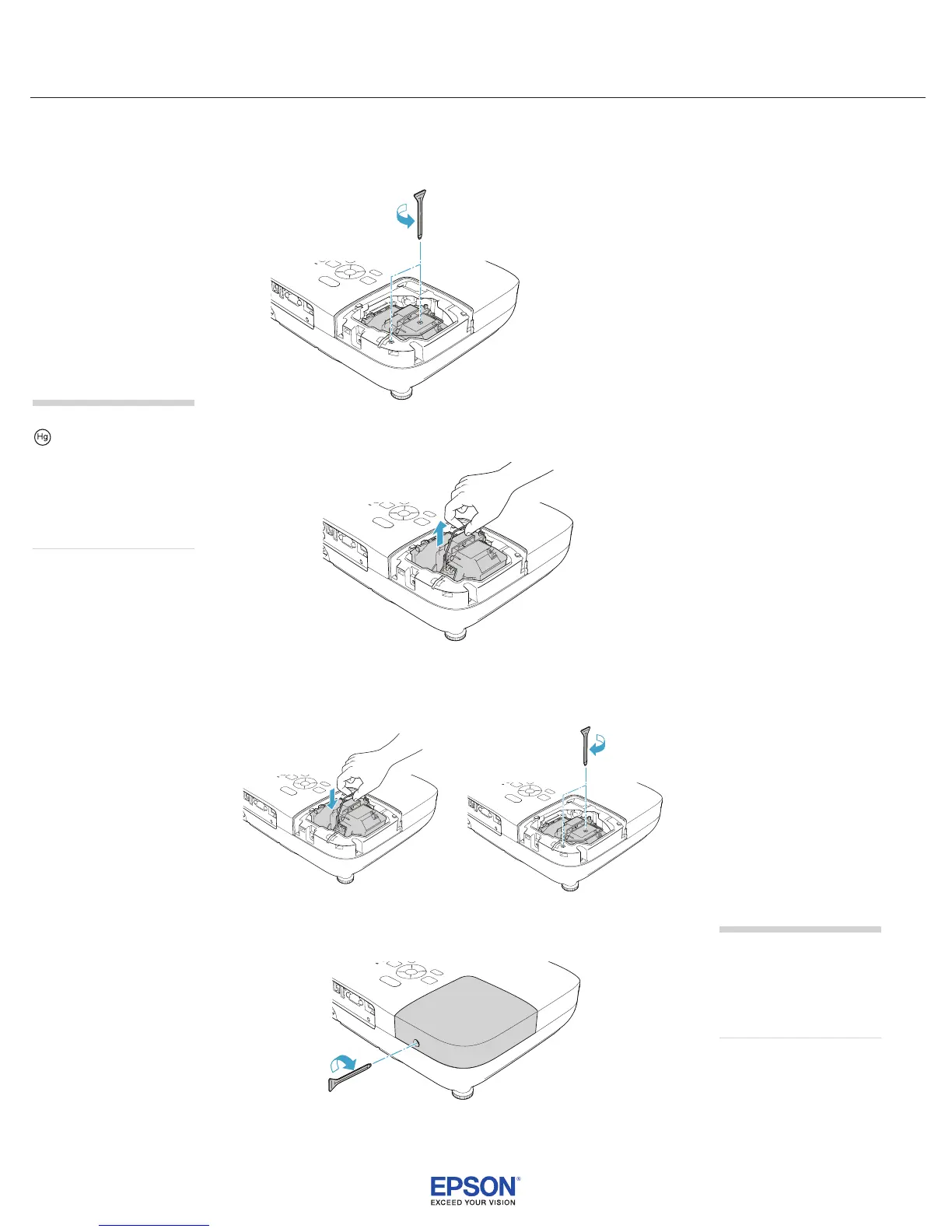 Hg

EPSON®
EXCEED YOUR VISION