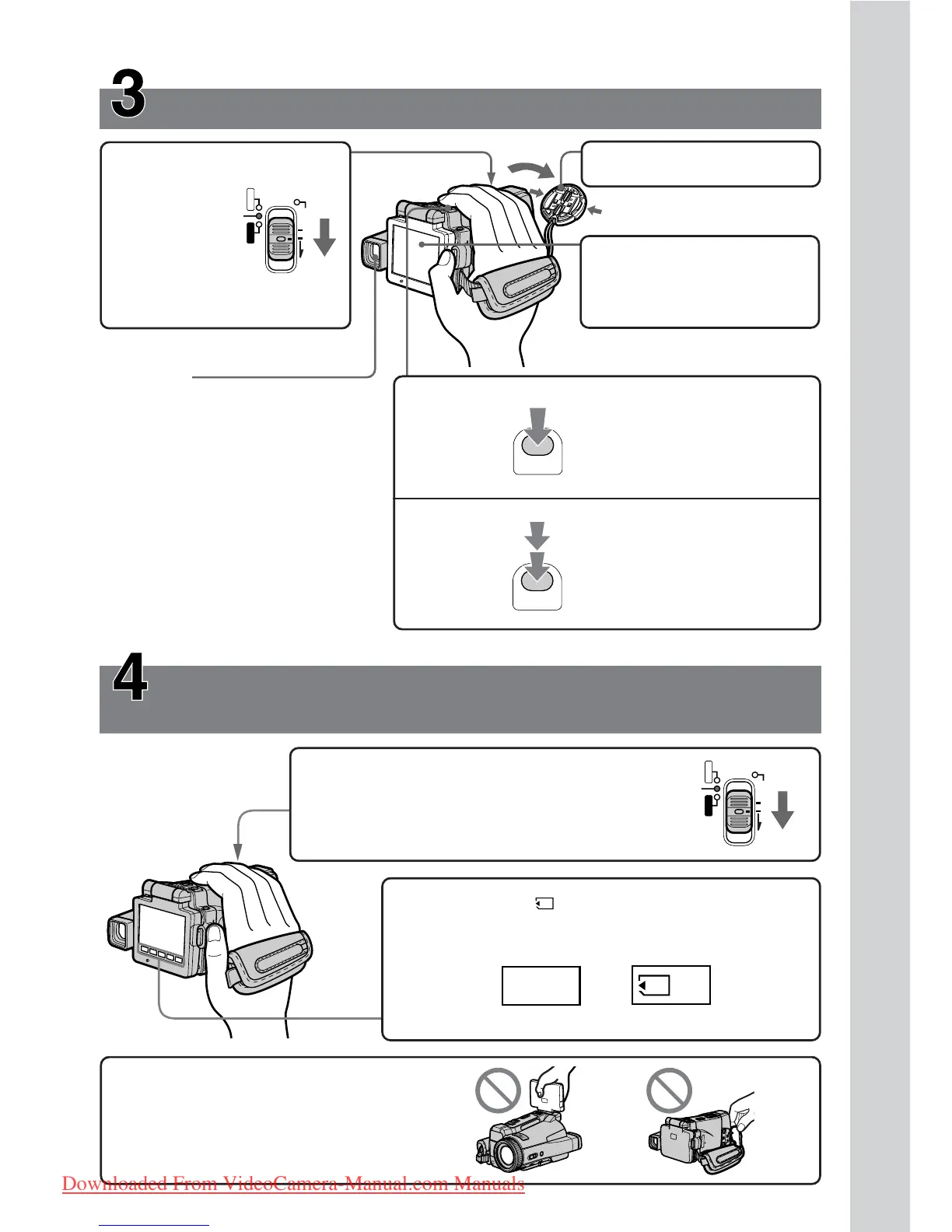 3

4

Downloaded From VideoCamera-Manual.com Manuals