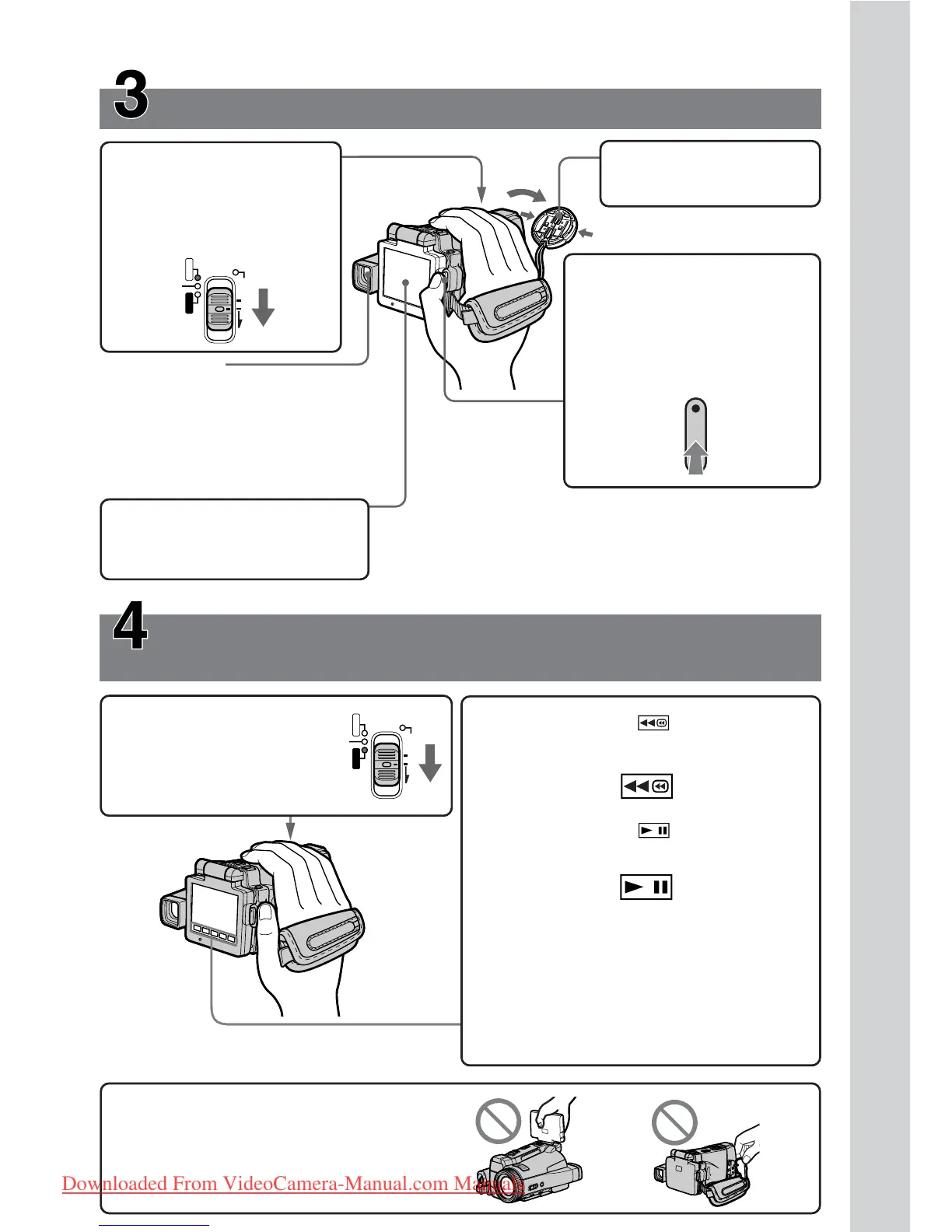 3

4

Downloaded From VideoCamera-Manual.com Manuals