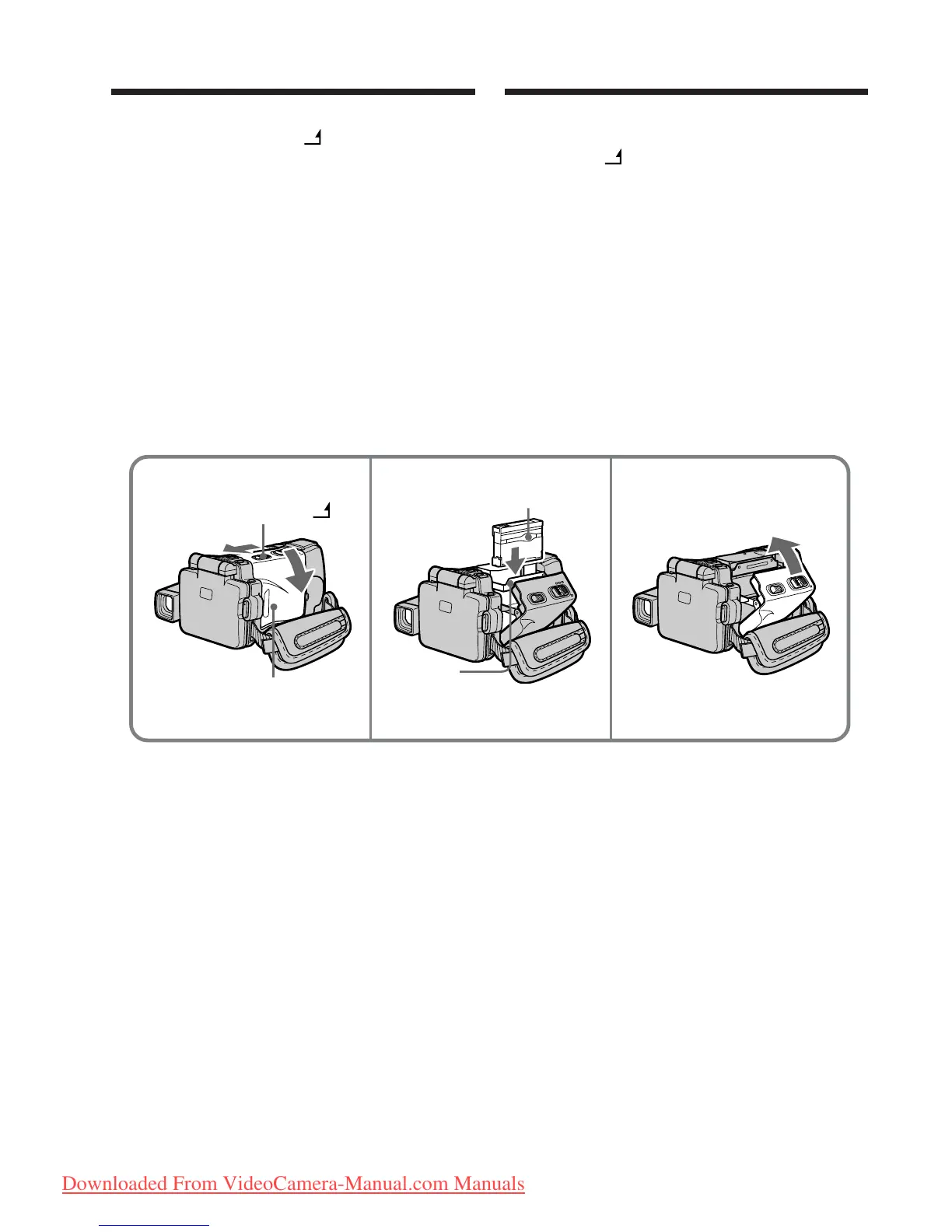 Downloaded From VideoCamera-Manual.com Manuals