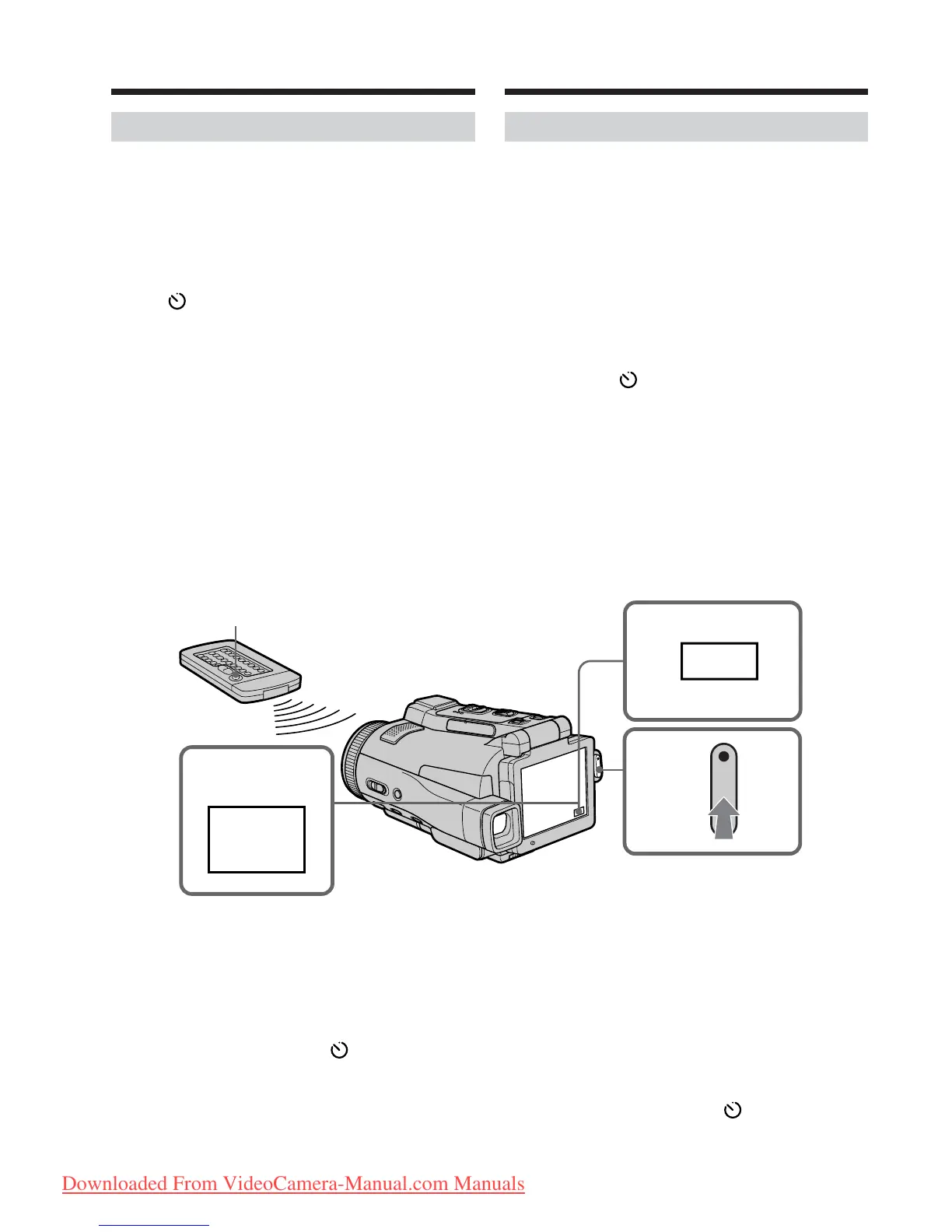 Downloaded From VideoCamera-Manual.com Manuals