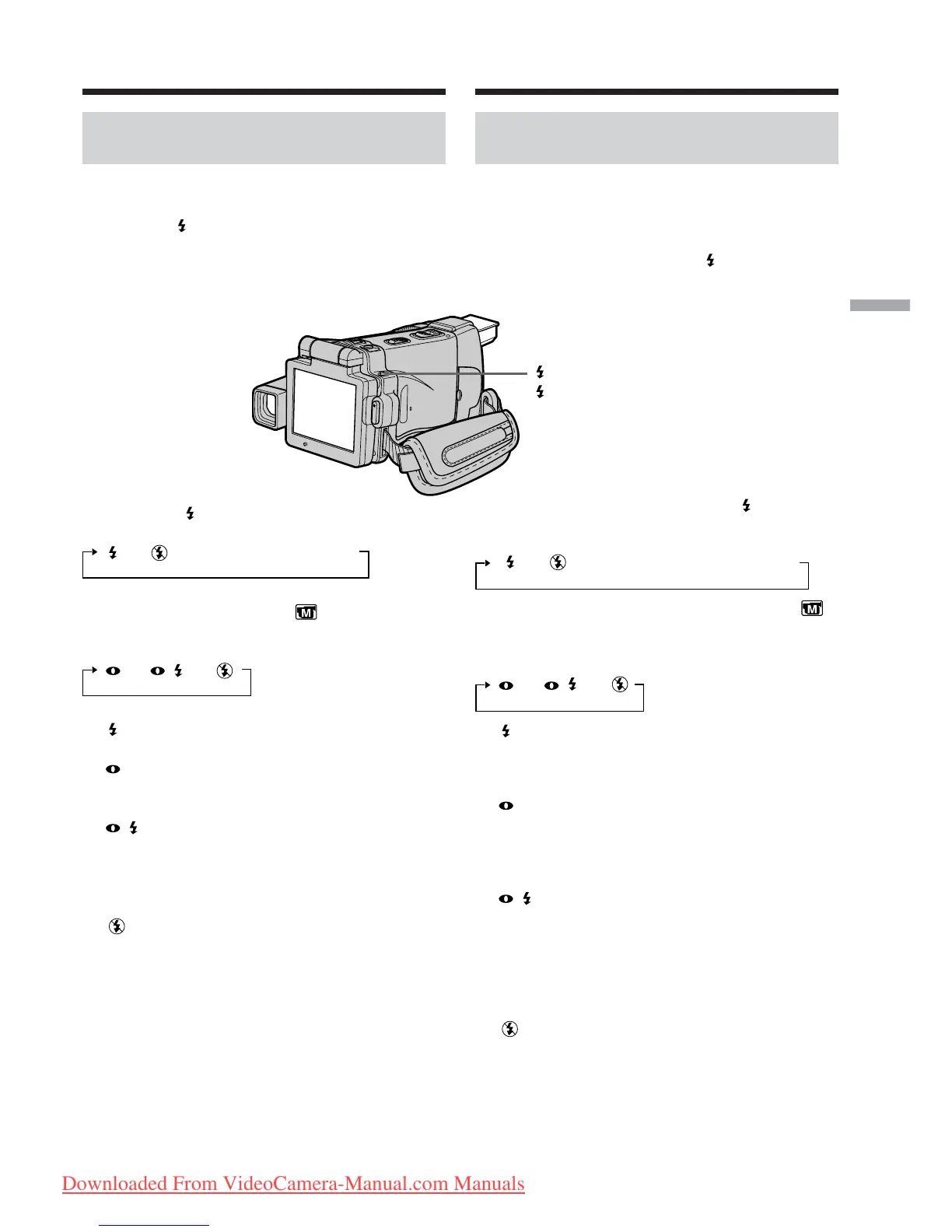 Downloaded From VideoCamera-Manual.com Manuals