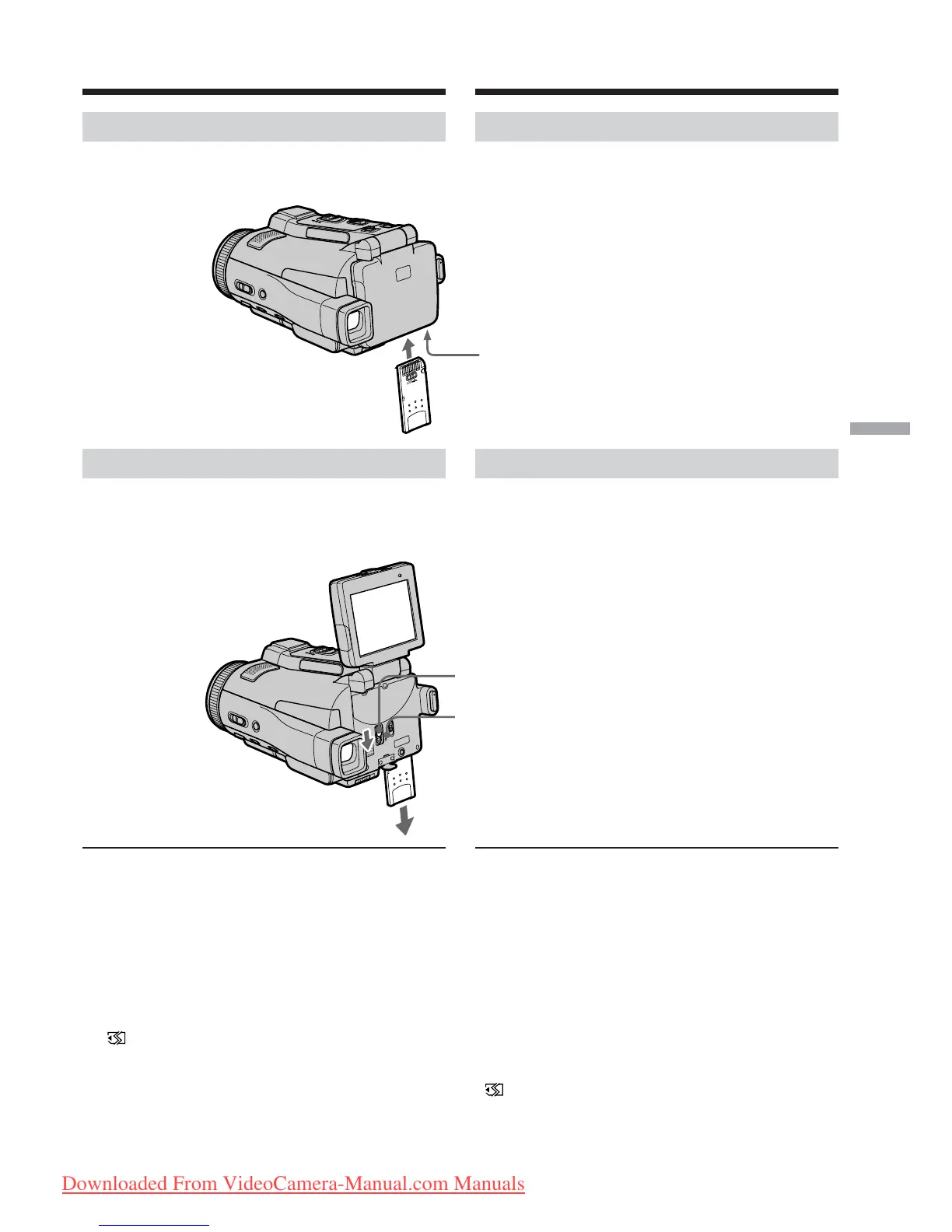 Downloaded From VideoCamera-Manual.com Manuals