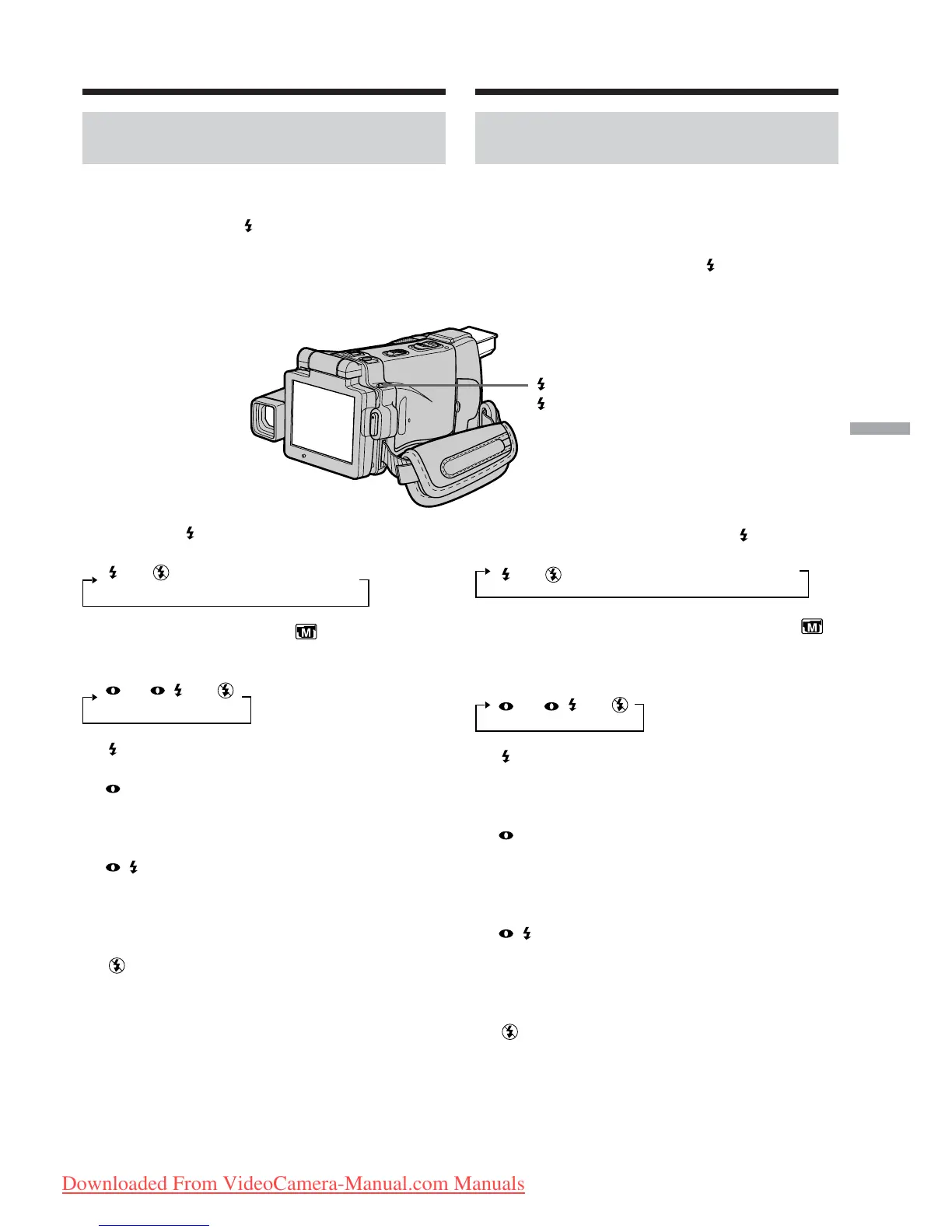 Downloaded From VideoCamera-Manual.com Manuals