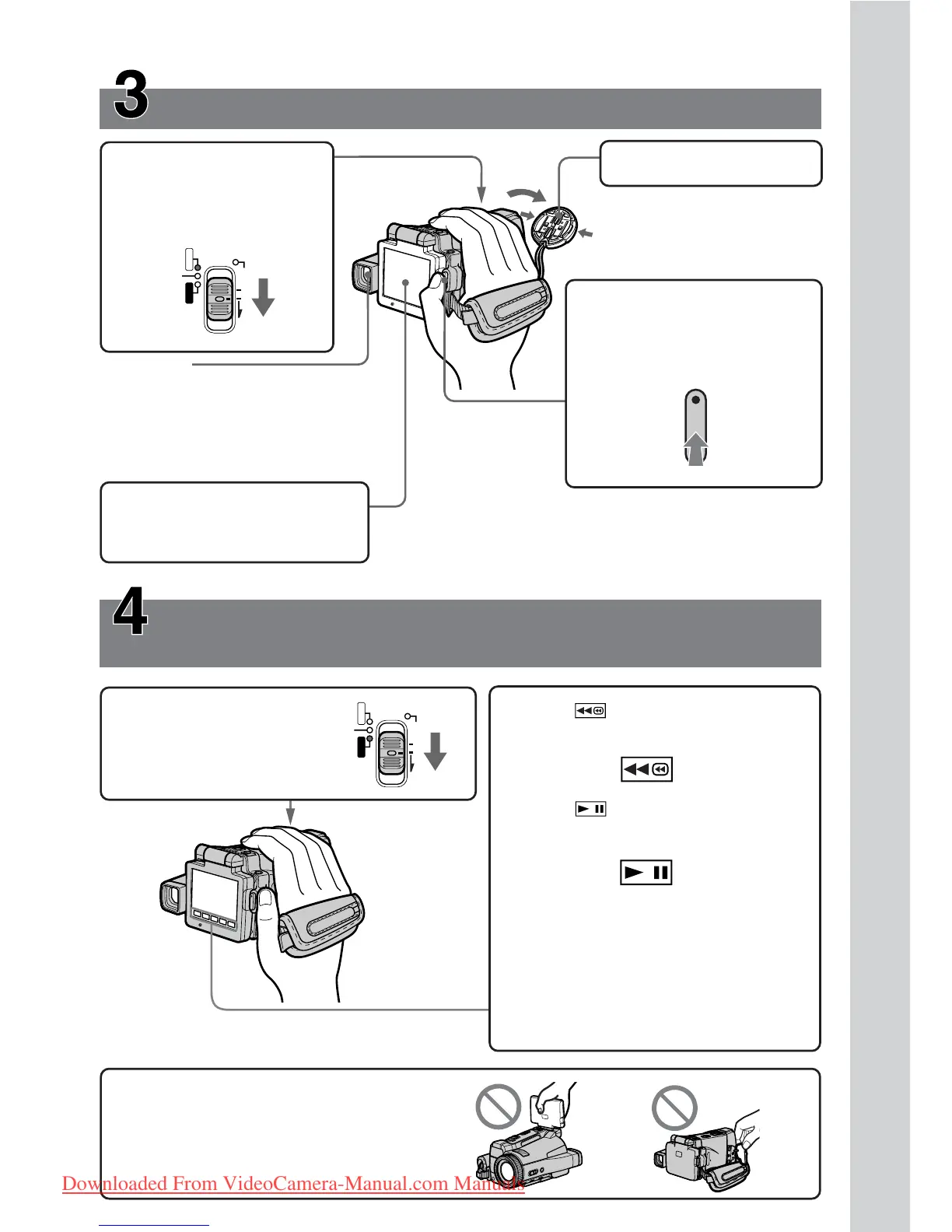 3

4

Downloaded From VideoCamera-Manual.com Manuals