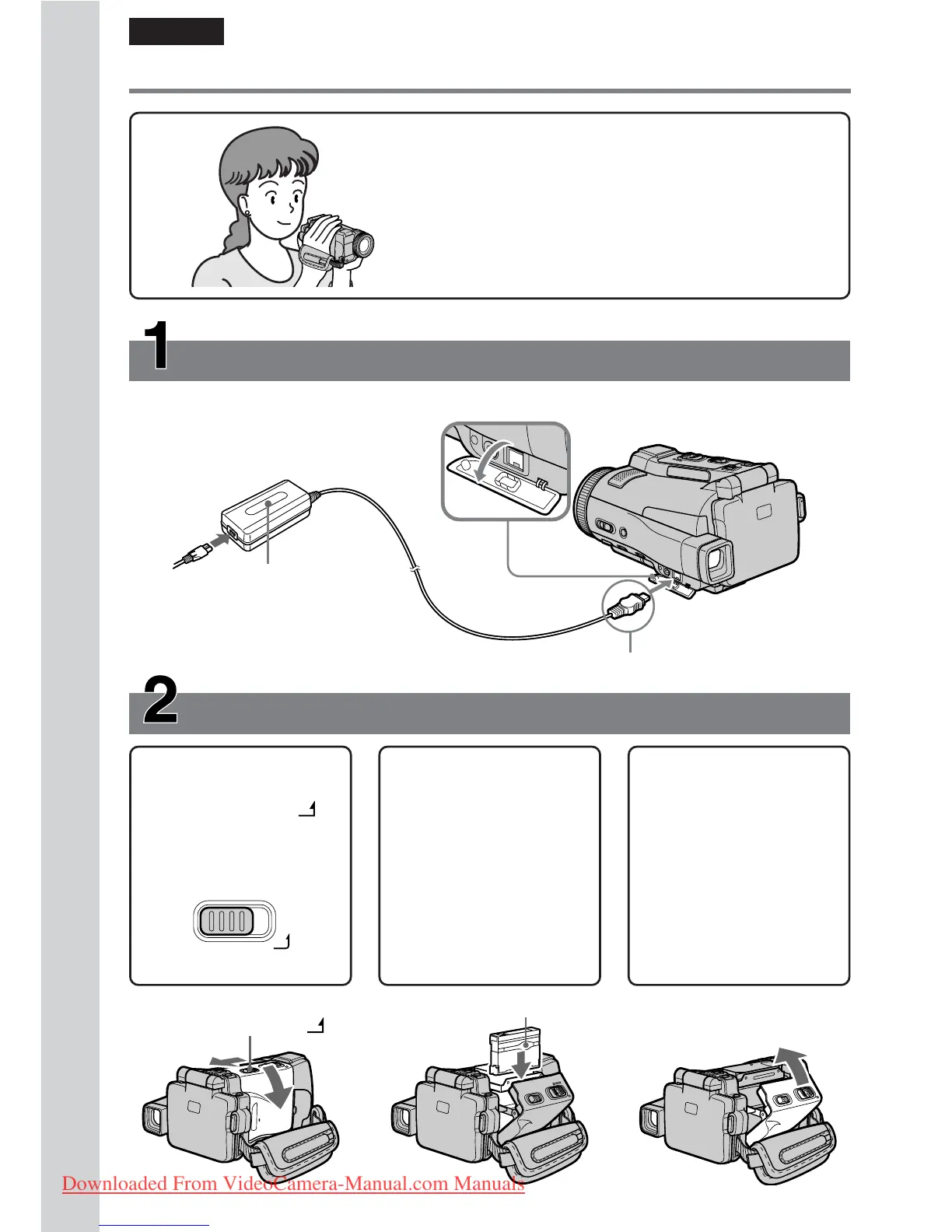 1

2

Downloaded From VideoCamera-Manual.com Manuals