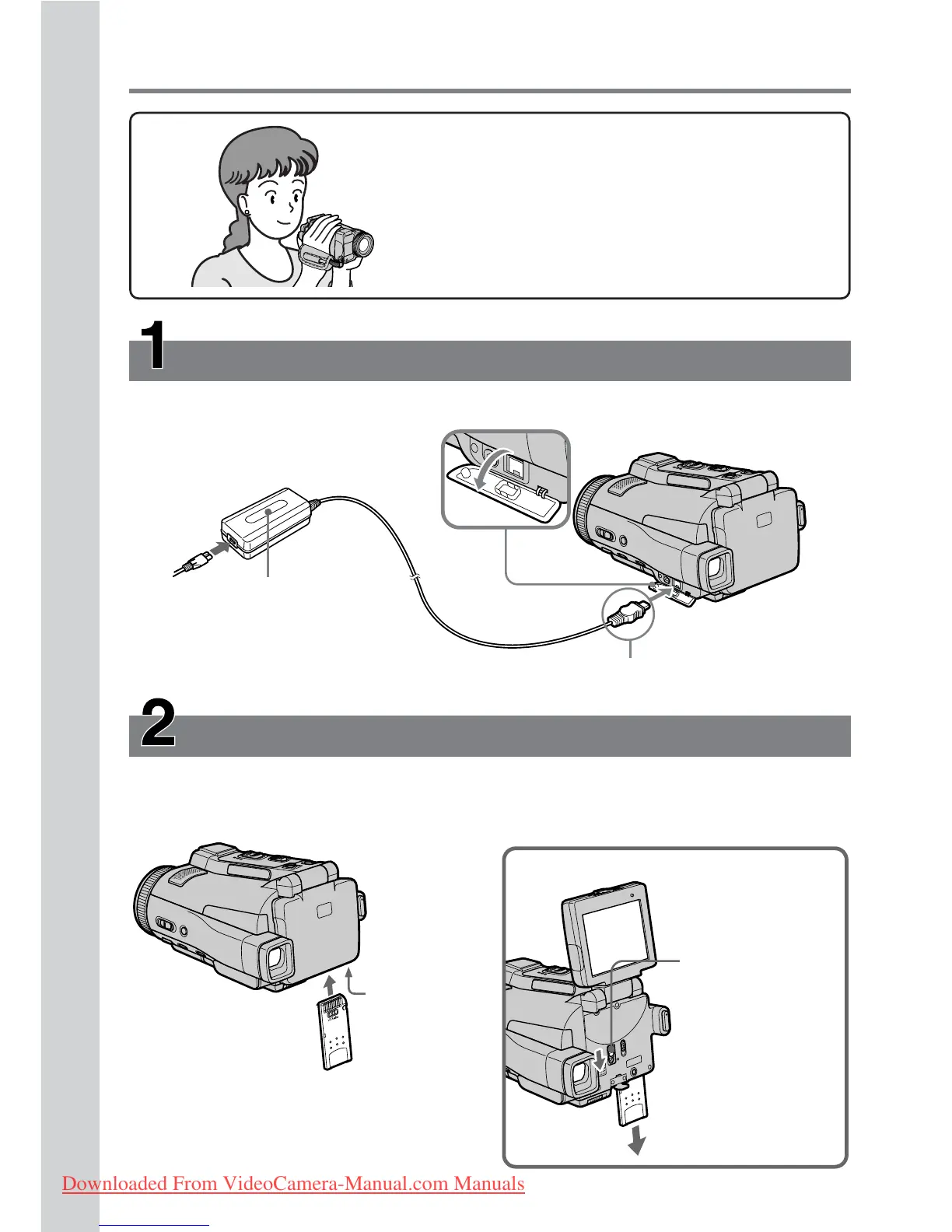 1

2

Downloaded From VideoCamera-Manual.com Manuals