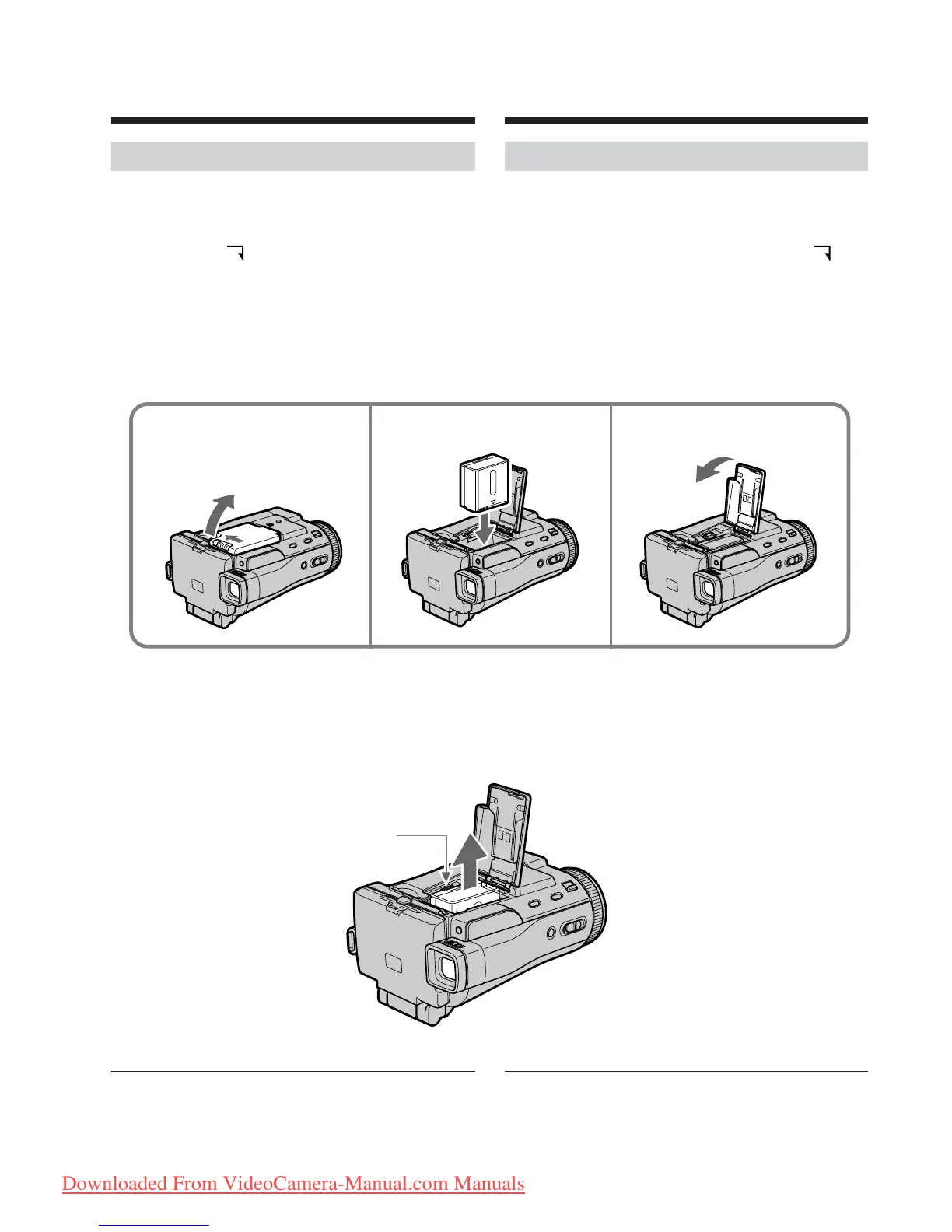 Downloaded From VideoCamera-Manual.com Manuals