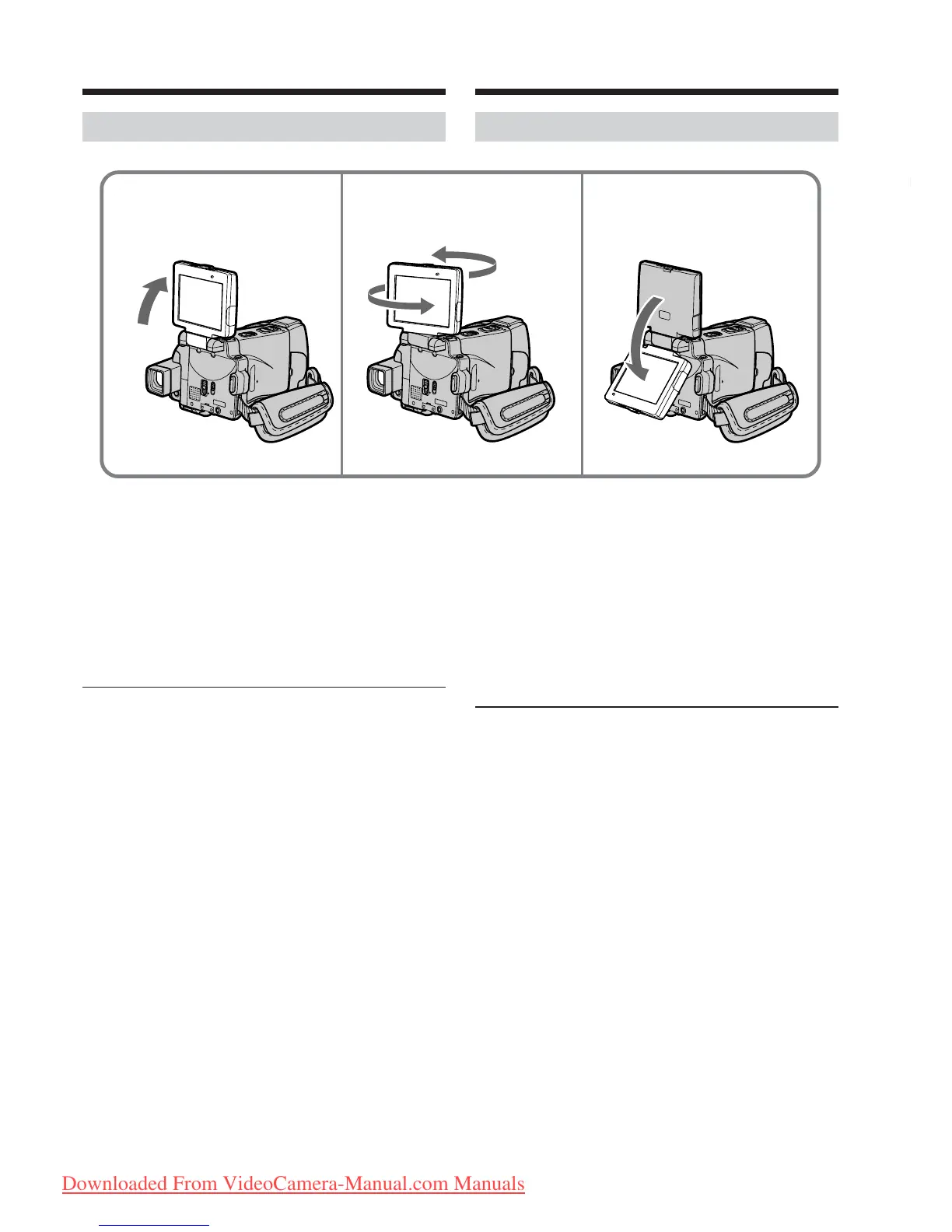 Downloaded From VideoCamera-Manual.com Manuals