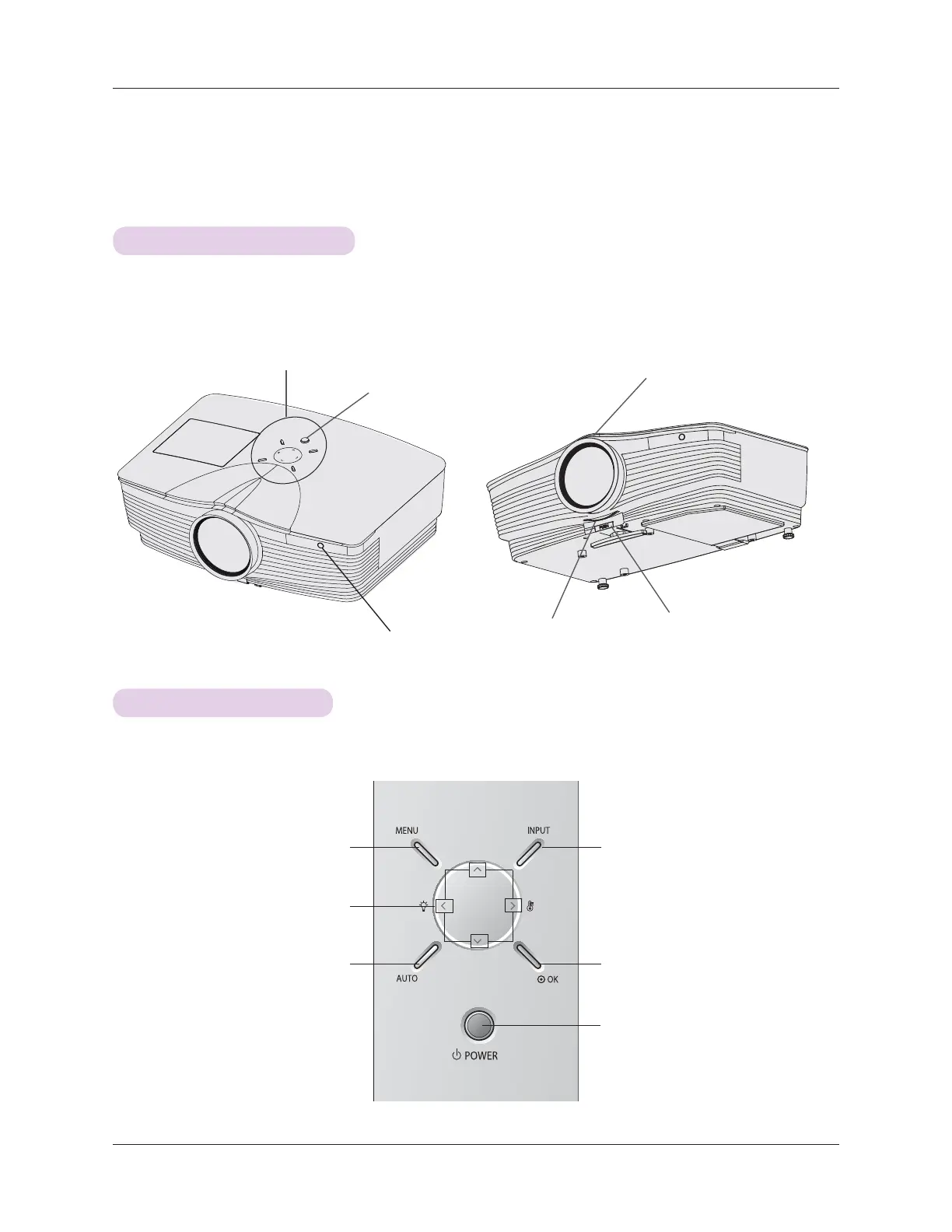 MENU

INPUT

AUTO

OK

POWER