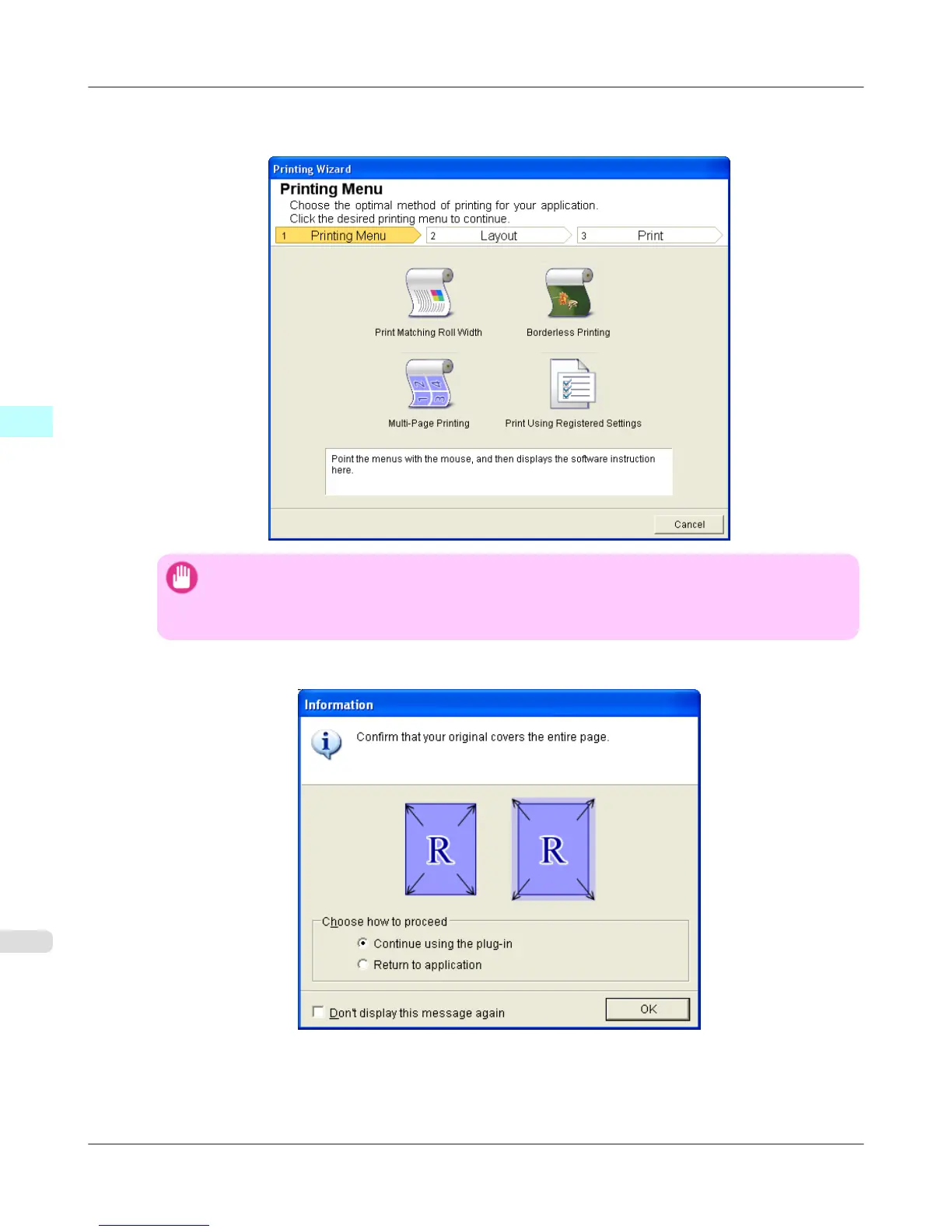 Printing Wizard

Printing Menu

Choose the optimal method of printing for your application.
Click the desired printing menu to continue.

1 Printing Menu

2 Layout

3 Print

Print Matching Roll Width

Borderless Printing

Multi-Page Printing

Print Using Registered Settings

Point the menus with the mouse, and then displays the software instruction here.

Cancel

Information

Confirm that your original covers the entire page.

R

R

Choose how to proceed

Continue using the plug-in

Return to application

Don't display this message again

OK