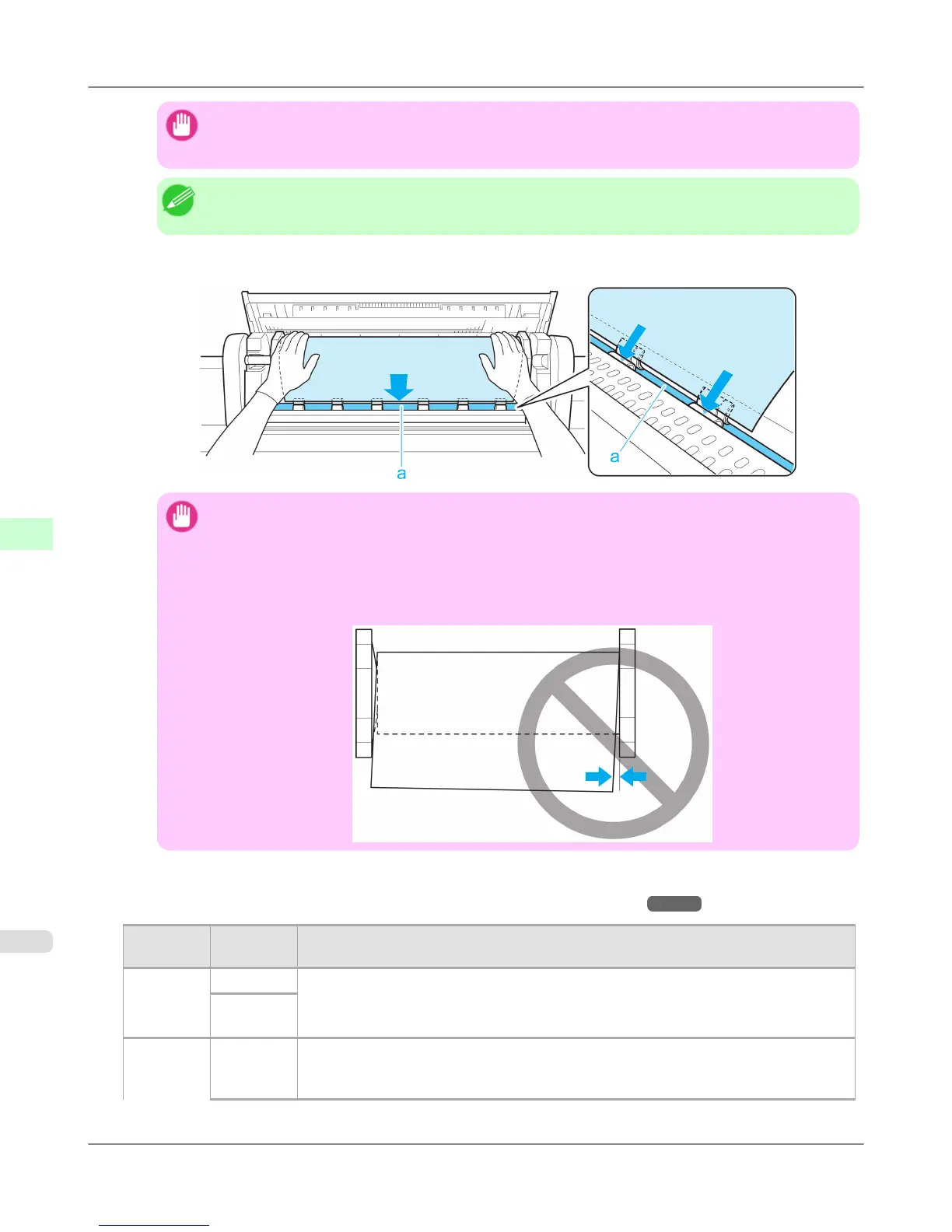 a

a