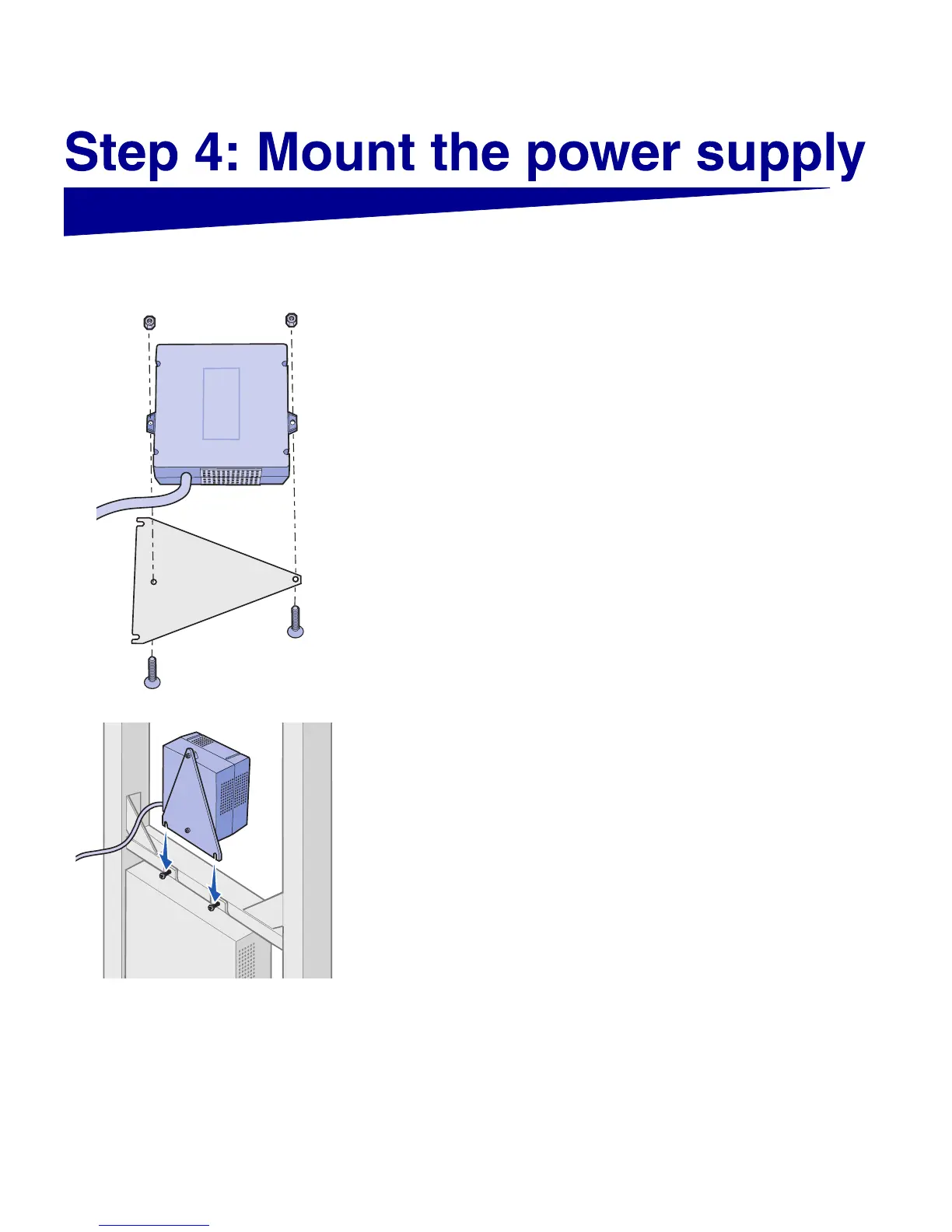 Step 4: Mount the power supply