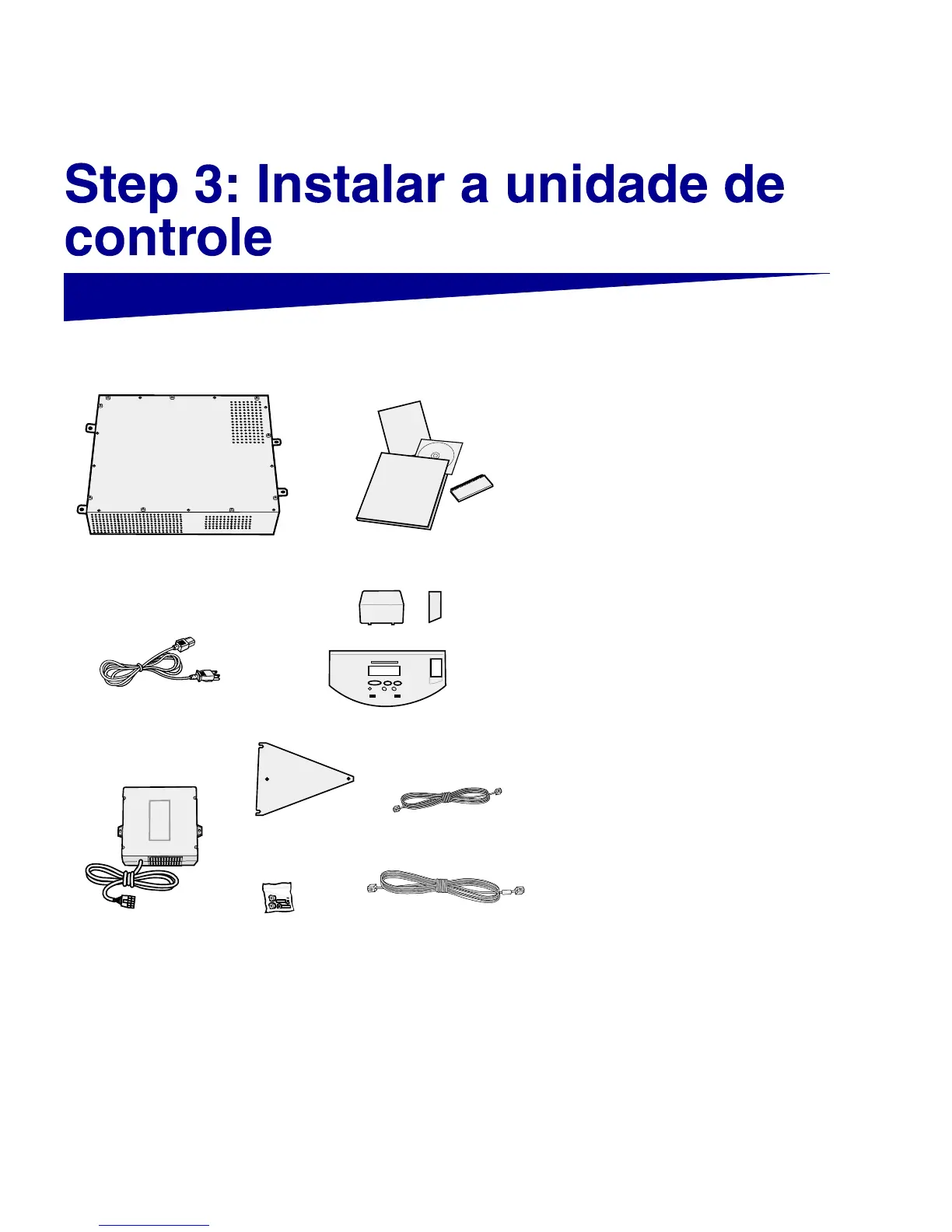 Step 3: Instalar a unidade de controle