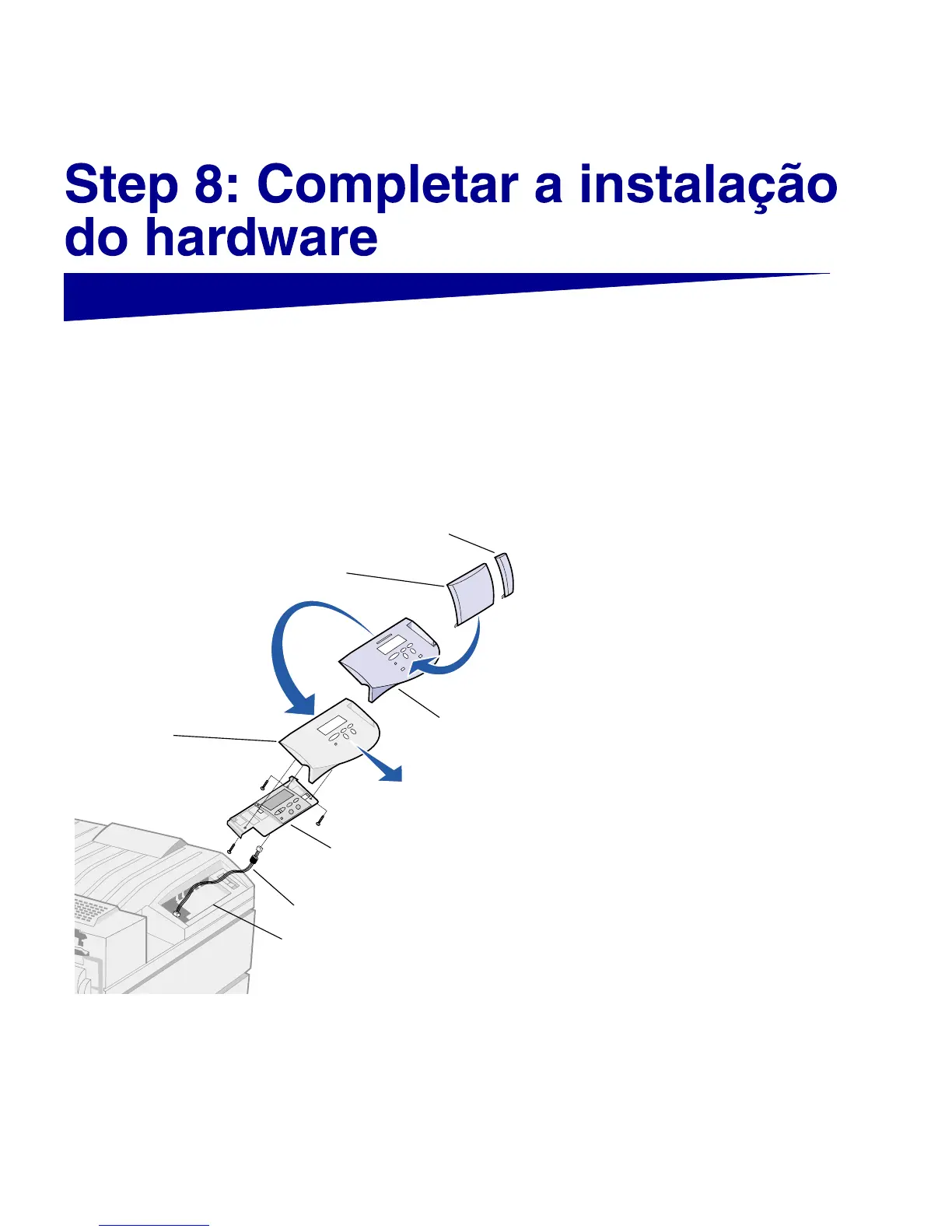 Step 8: Completar a instalação do hardware