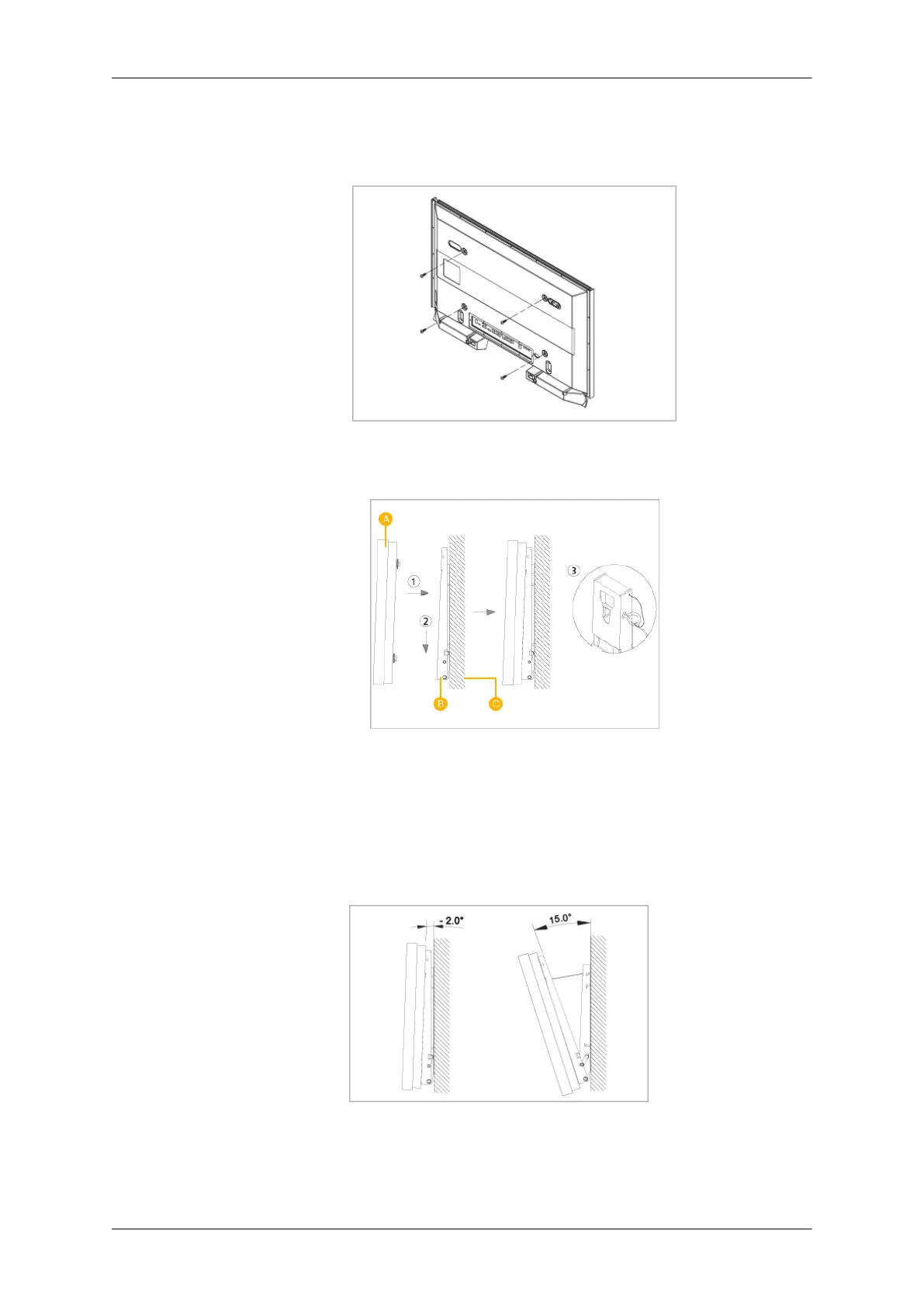 A

①

②

③

B

C

- 2.0°

15.0°