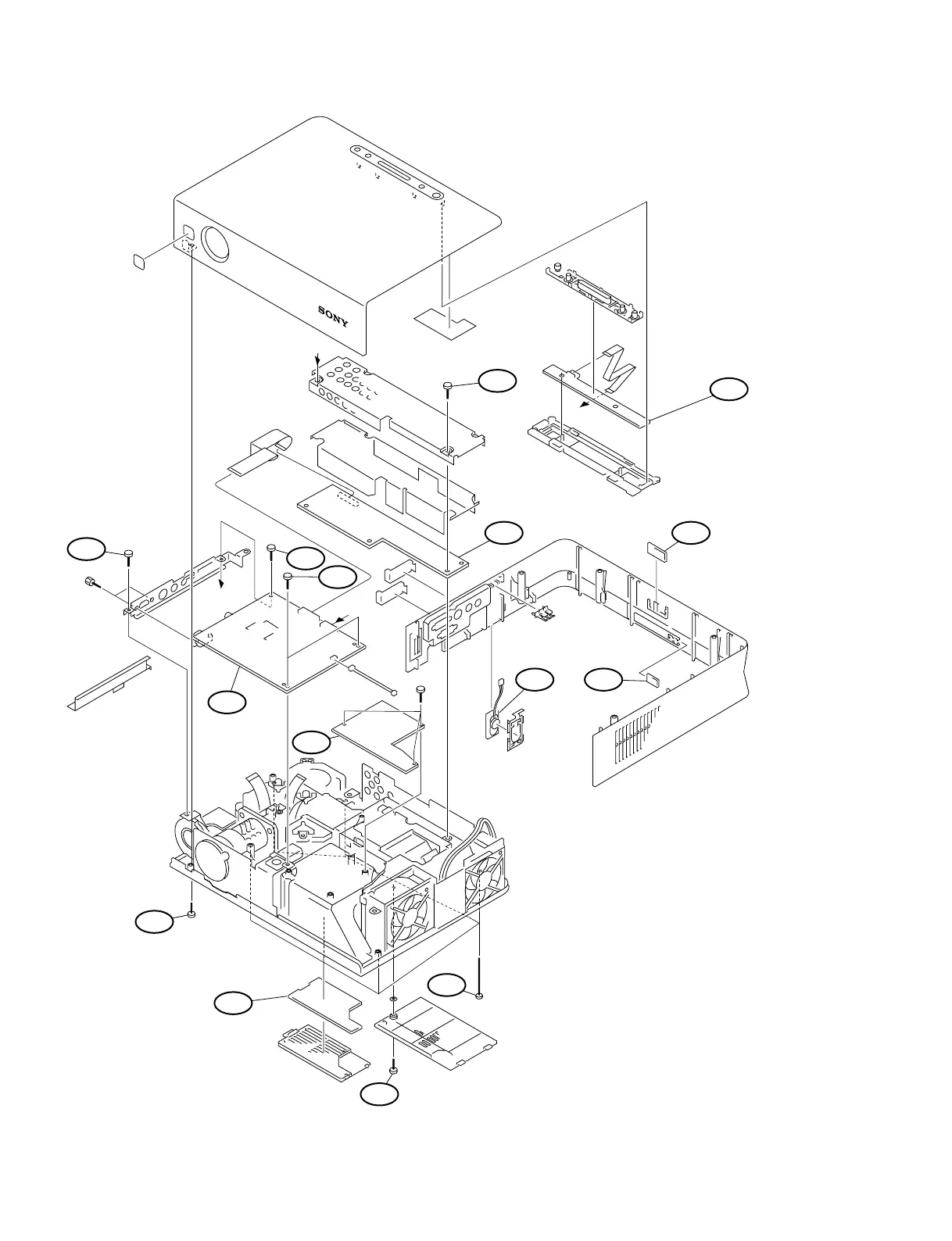 SONY