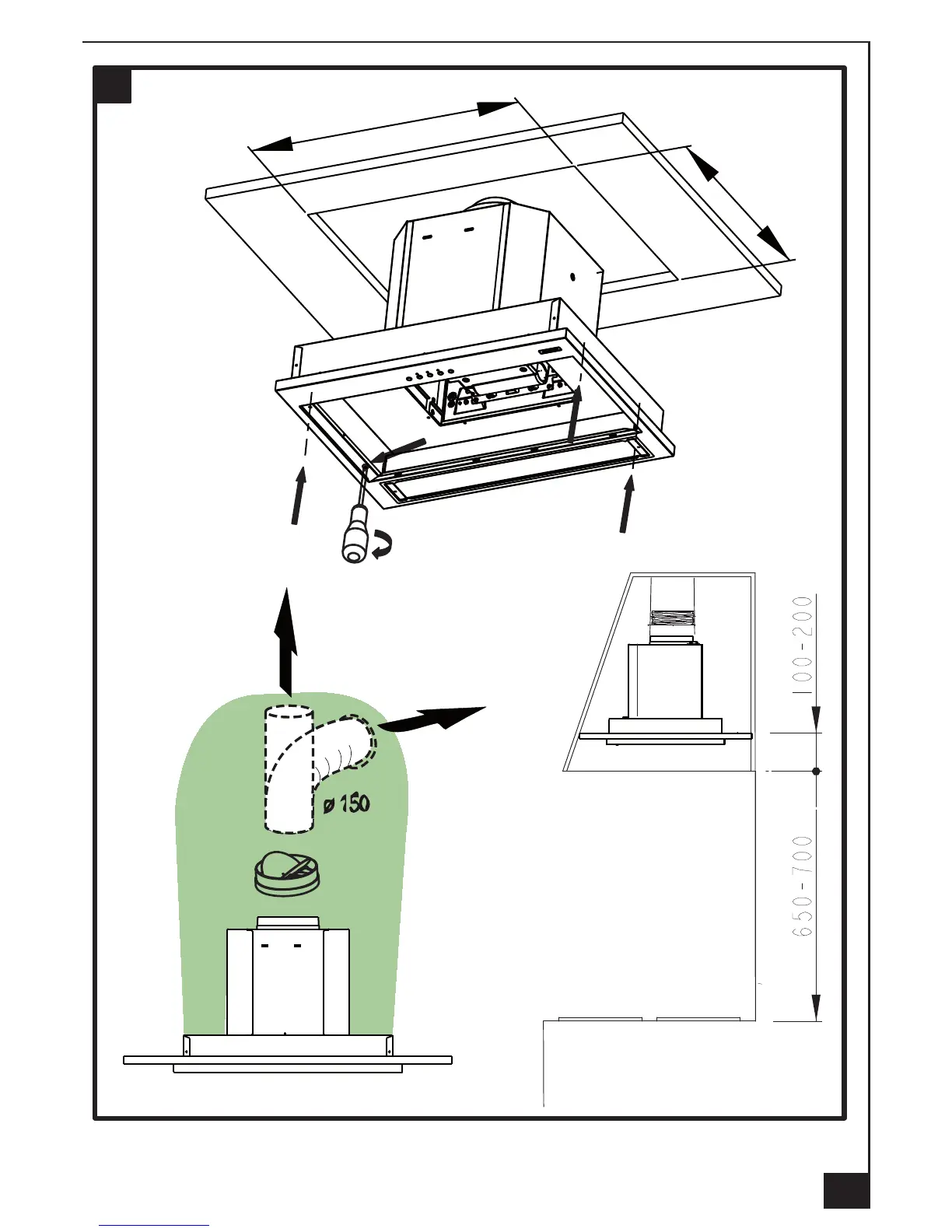 ø 150

100-200

650-700