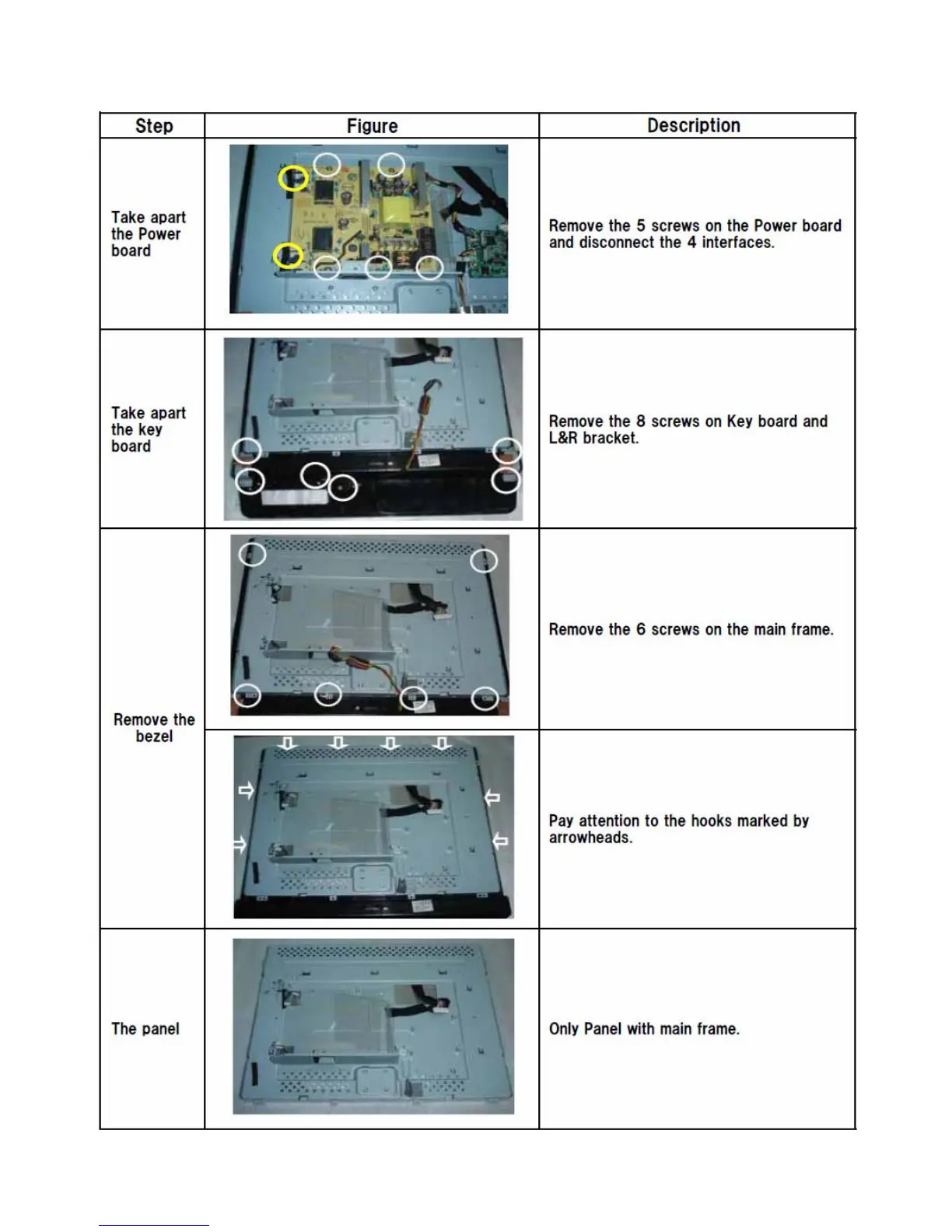 | Step | Figure | Description |
|---|---|---|
| Take apart the Power board | | Remove the 5 screws on the Power board and disconnect the 4 interfaces. |
| Take apart the key board | | Remove the 8 screws on Key board and L&R bracket. |
| Remove the bezel | | Remove the 6 screws on the main frame. |
| | | Pay attention to the hooks marked by arrowheads. |
| The panel | | Only Panel with main frame. |