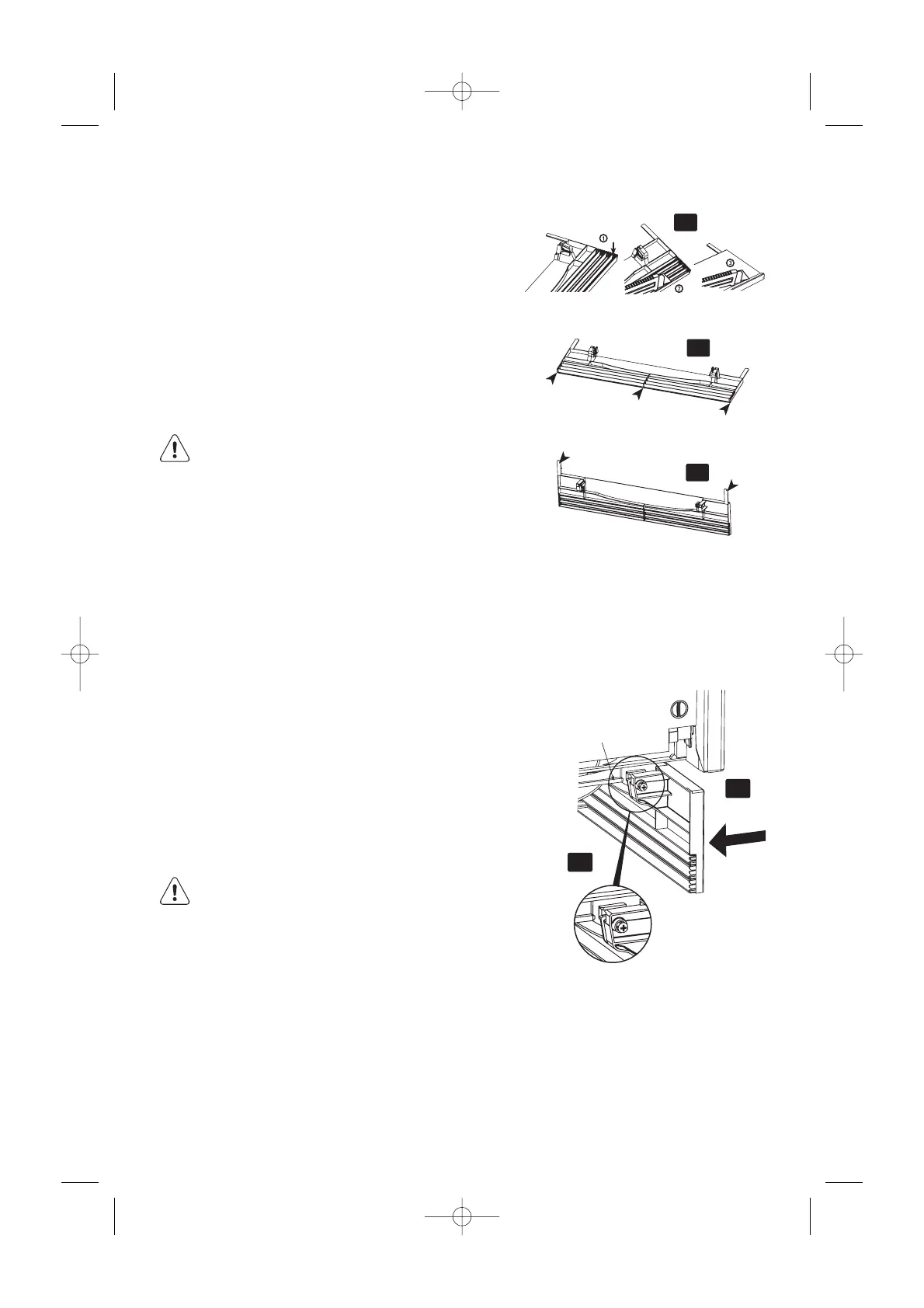 ①

②

③