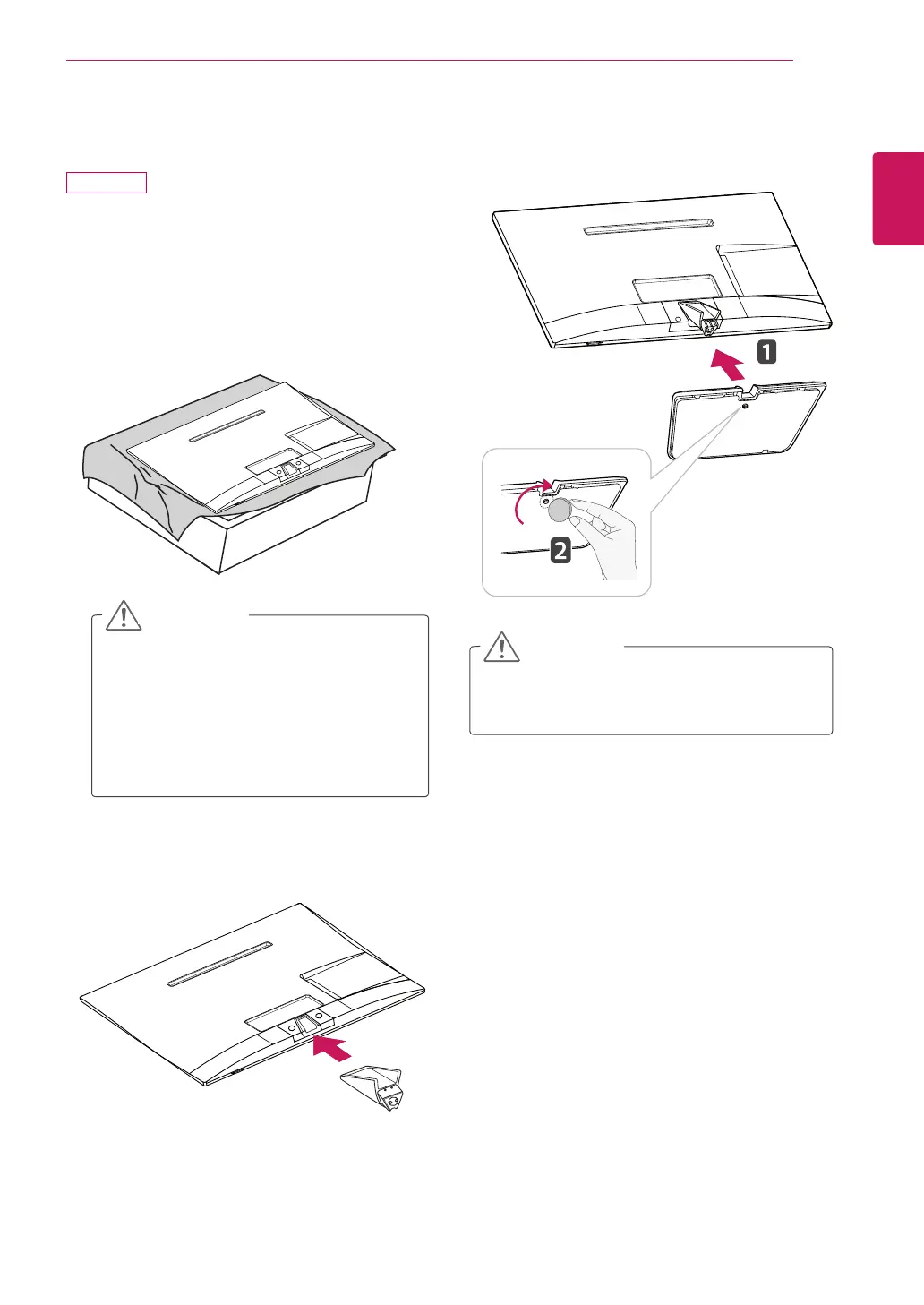 1

2