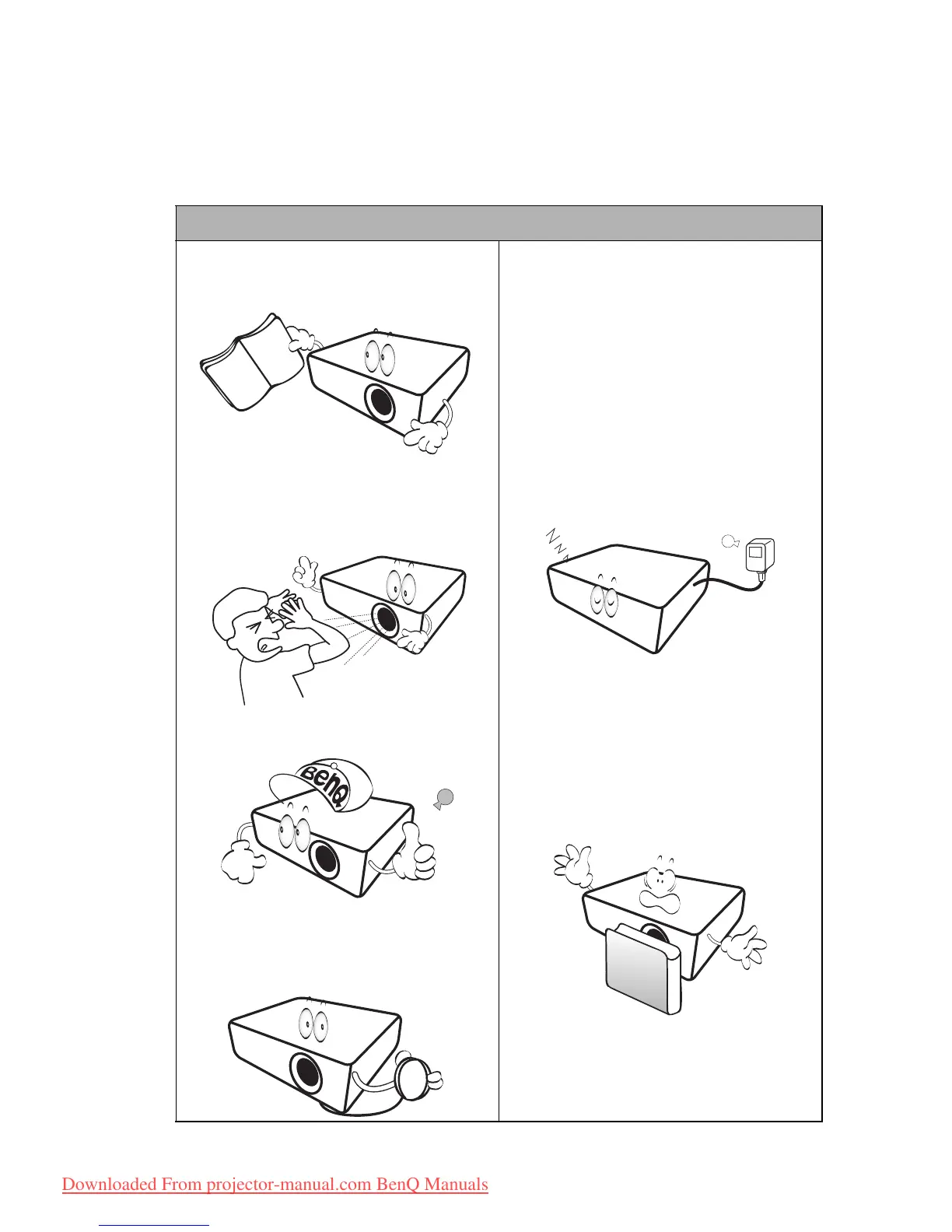 BenQ

Downloaded From projector-manual.com BenQ Manuals