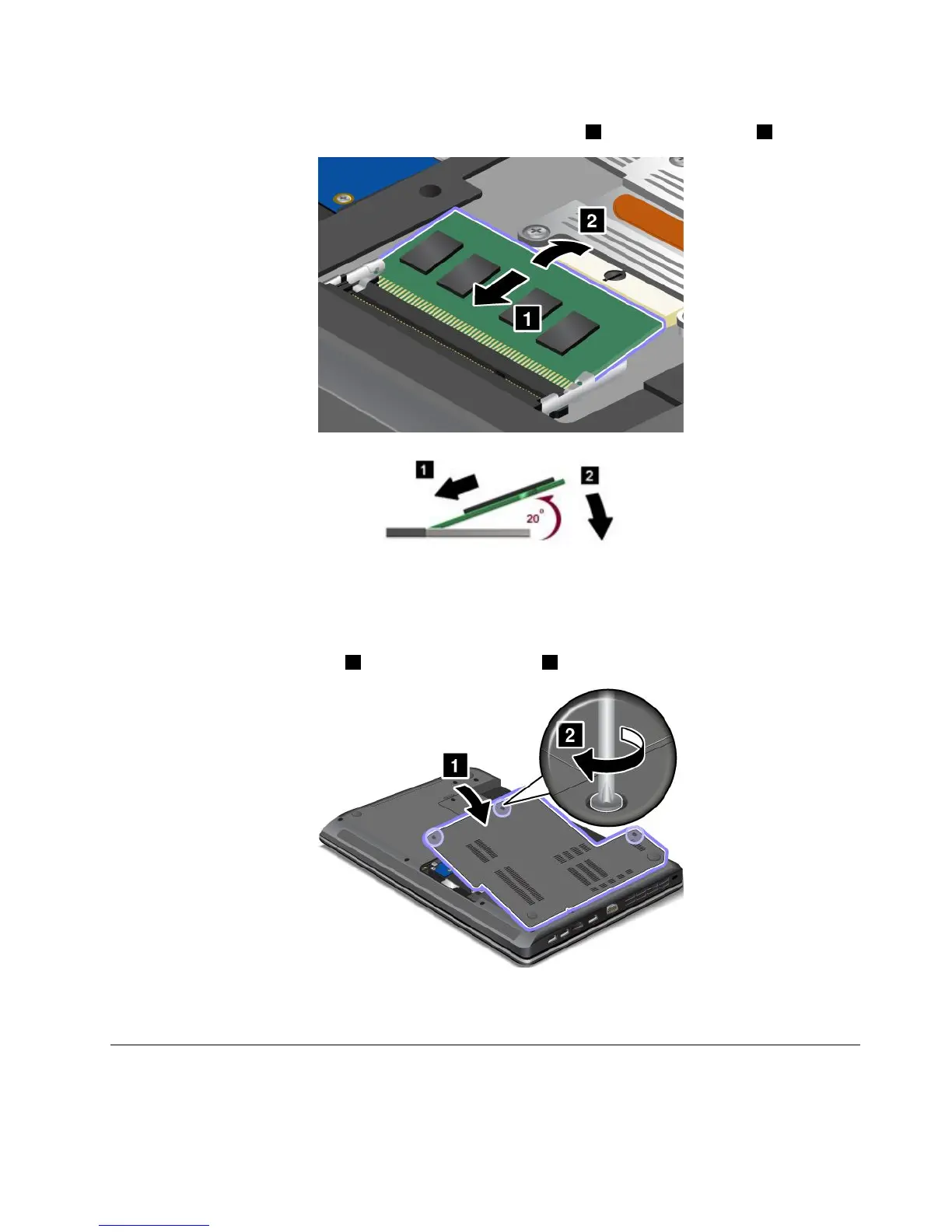 2

1

1

2

20°

2

1