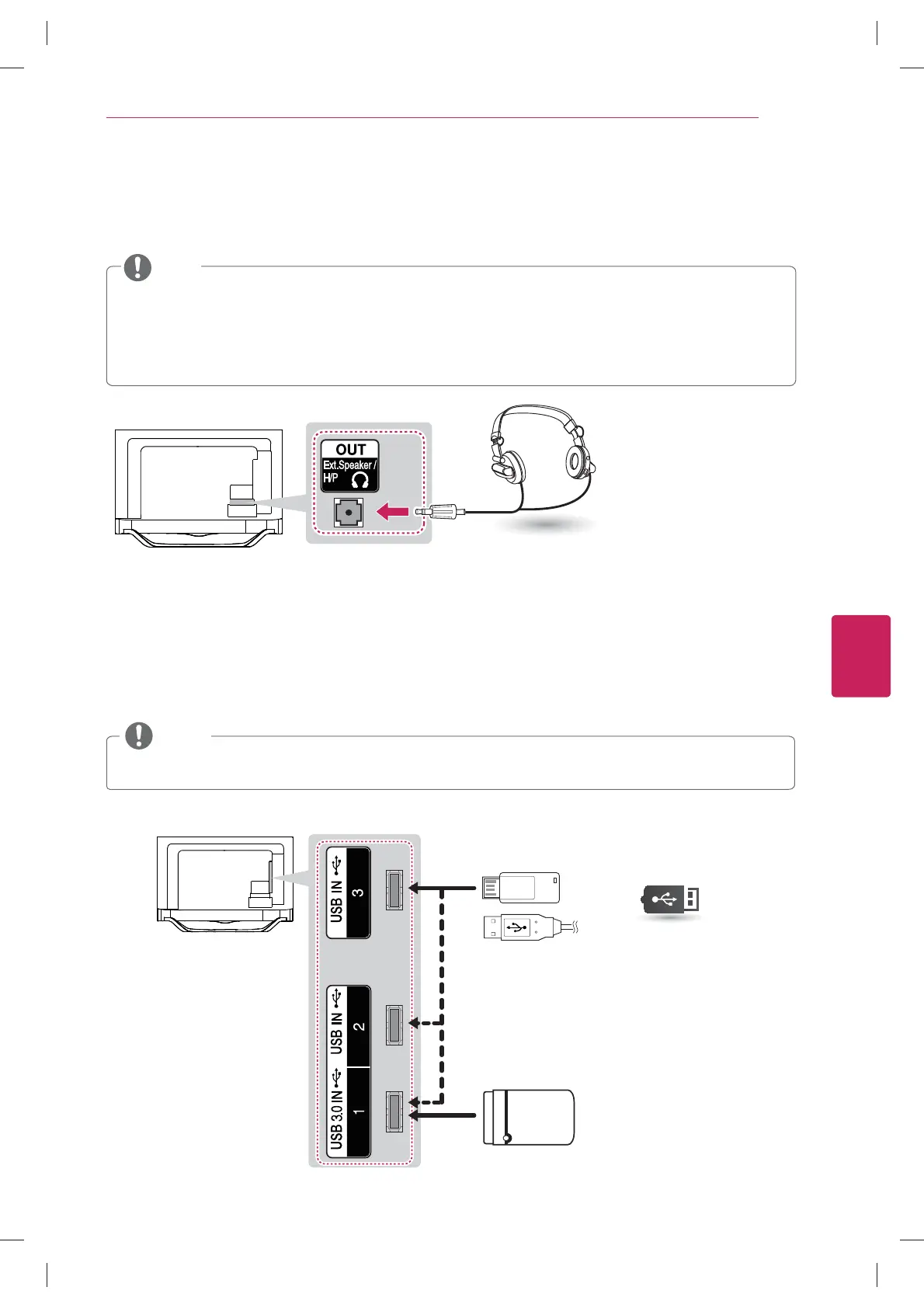 OUT
Ext.Speaker / H/P

USB IN 3

USB IN 2

USB 3.0 IN 1