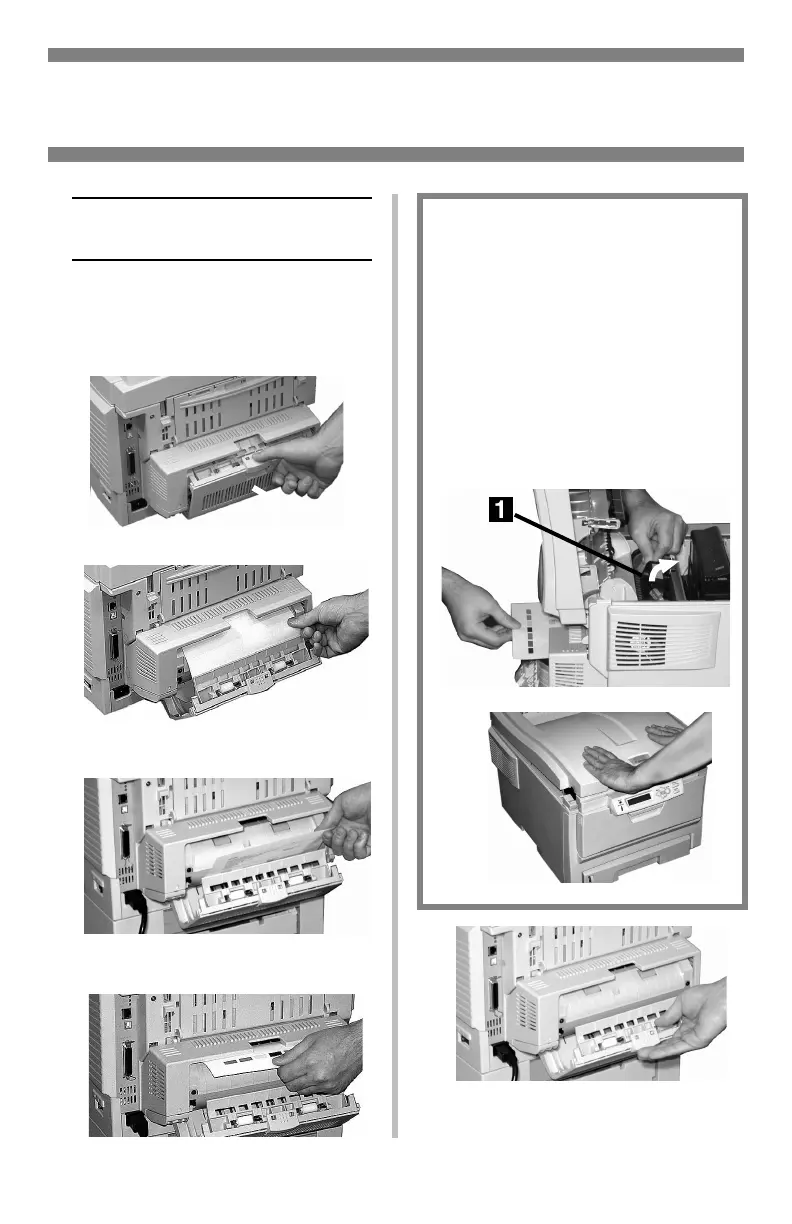 1