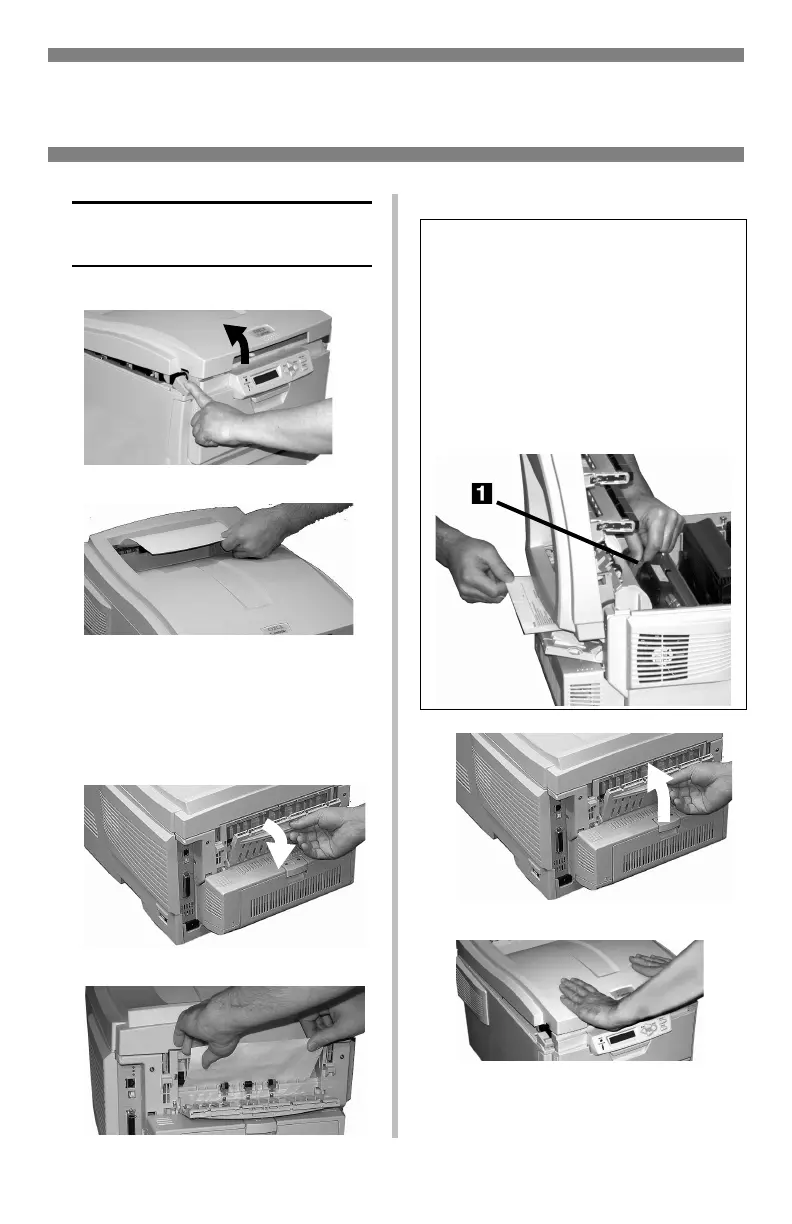 1