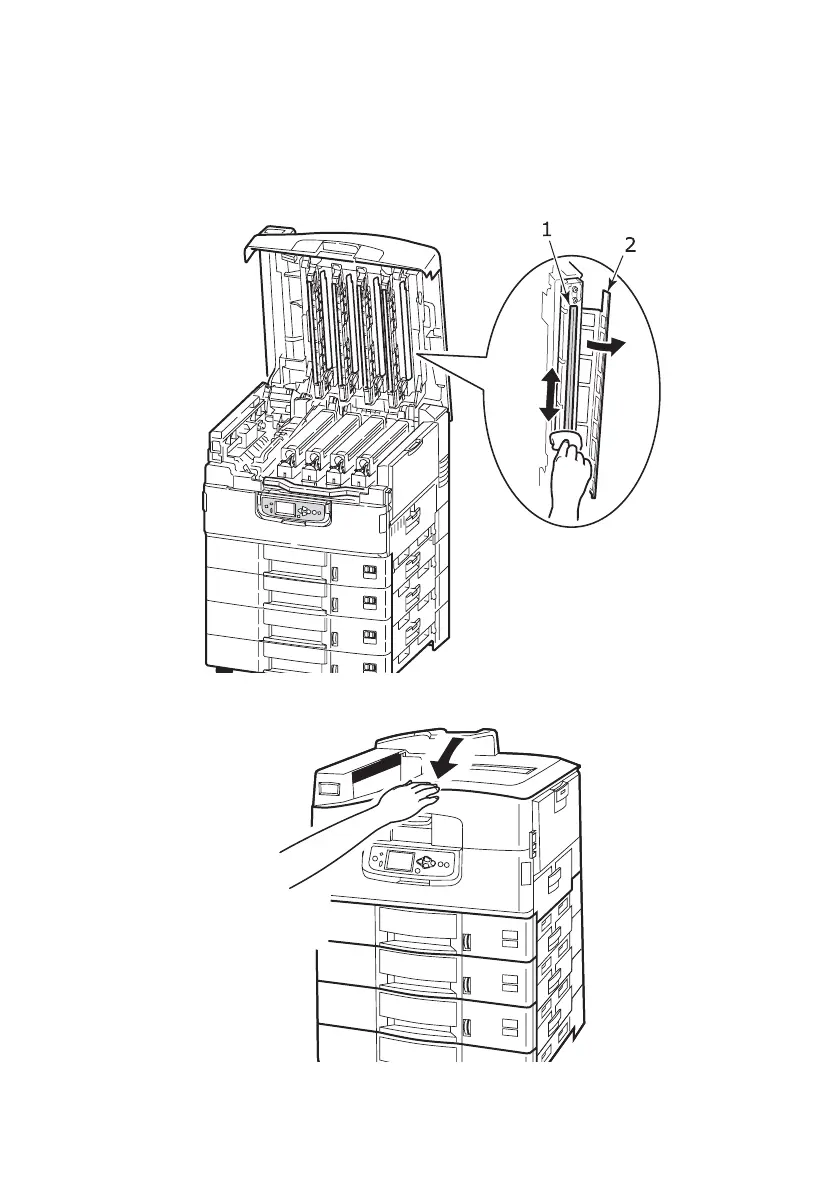 1
2