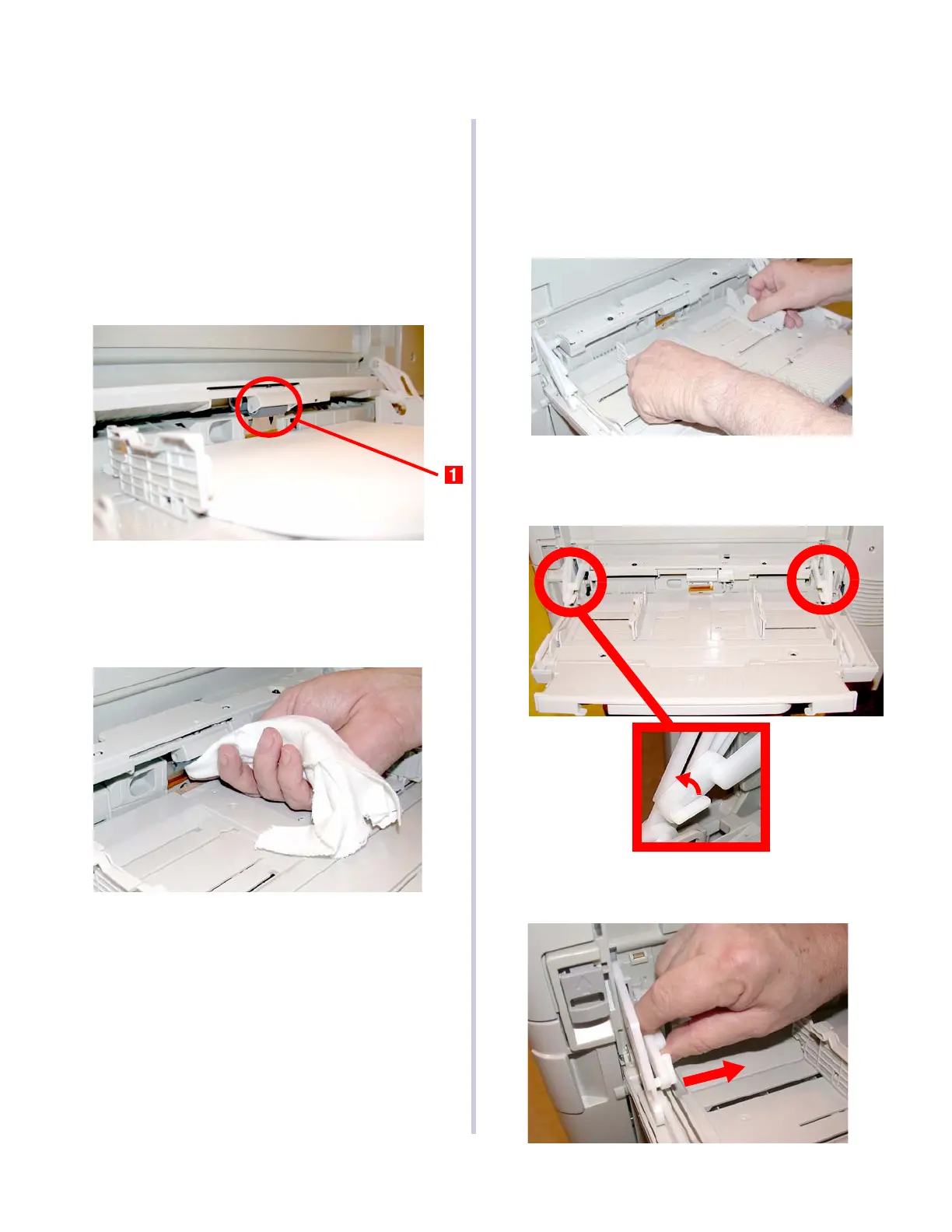 1