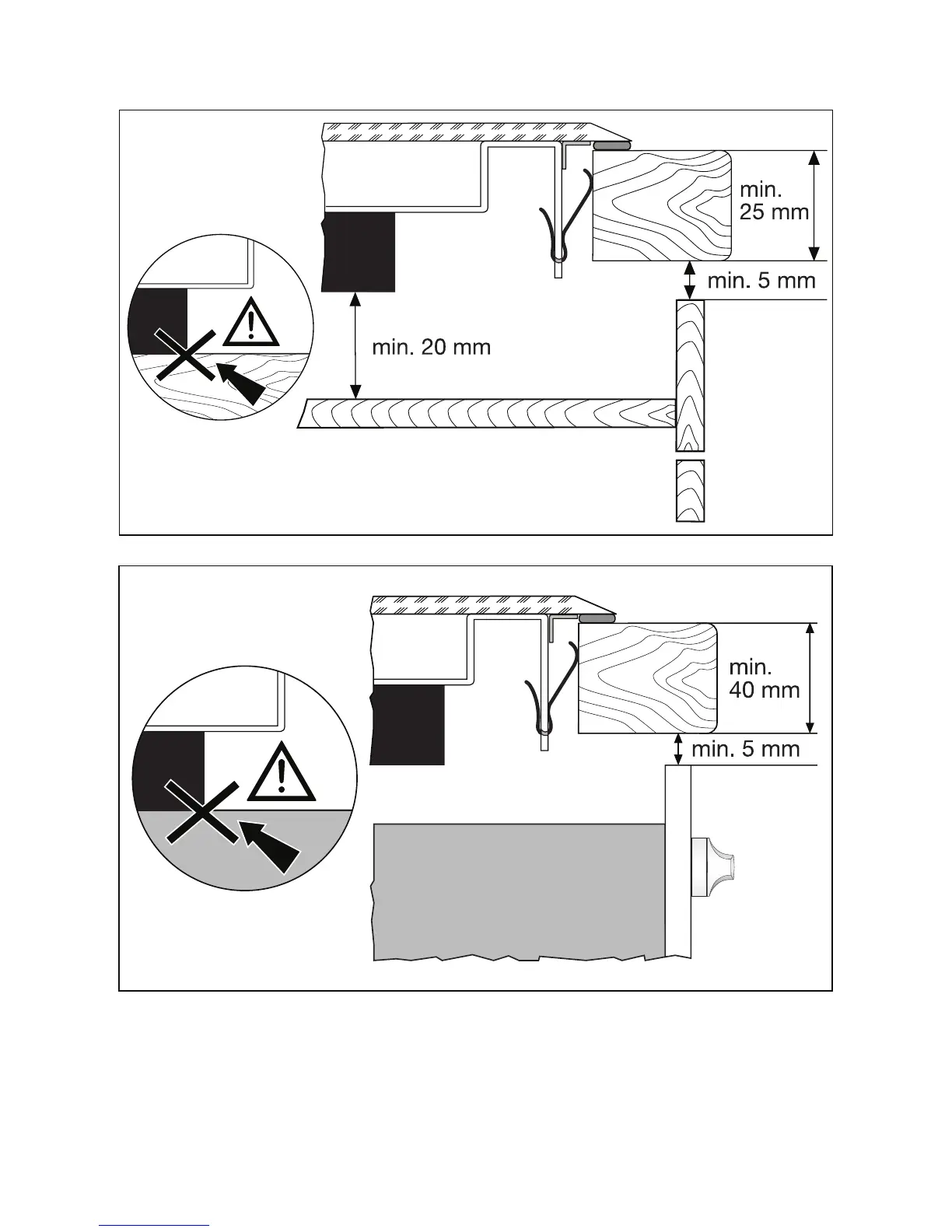 min. 25 mm

min. 5 mm

min. 20 mm

min. 40 mm

min. 5 mm