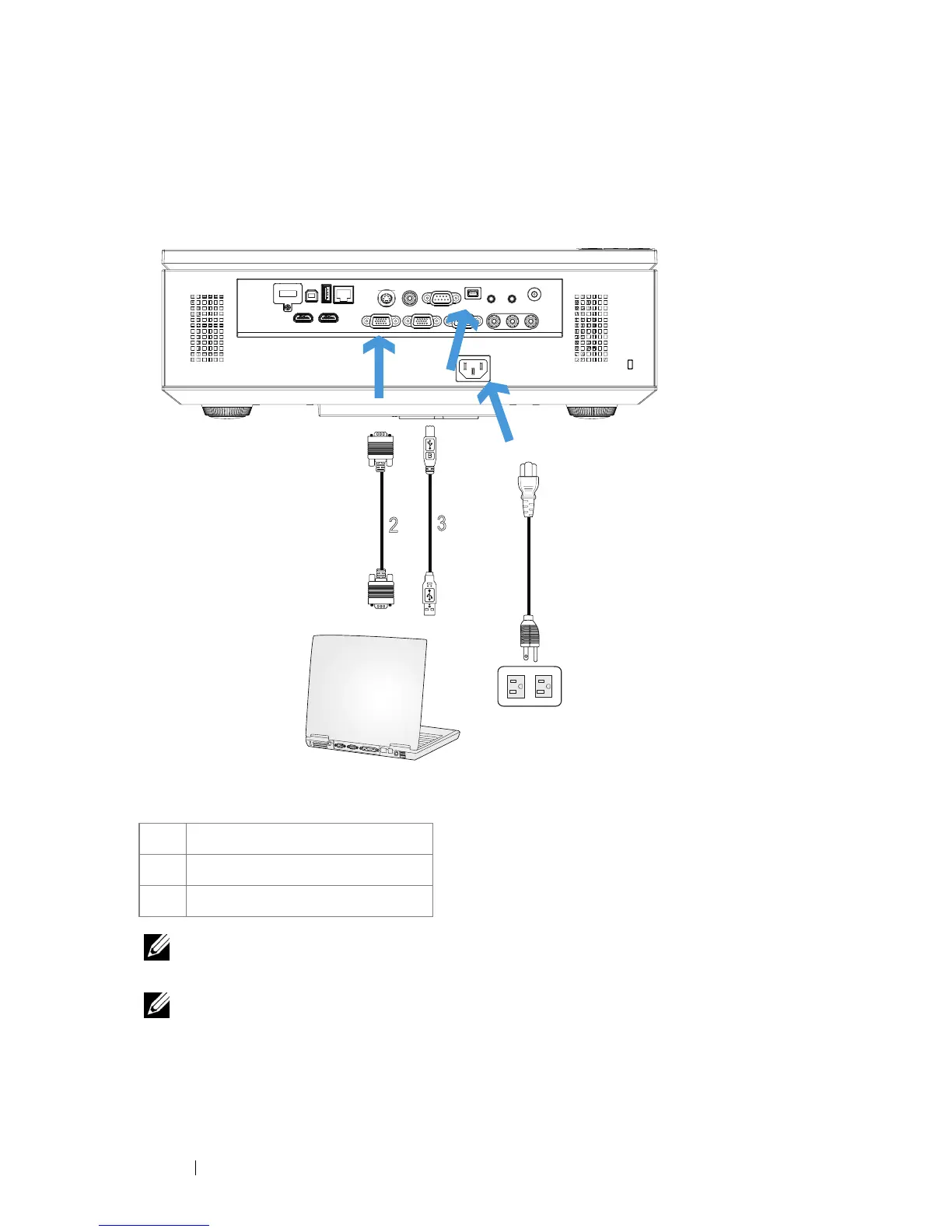 2

3