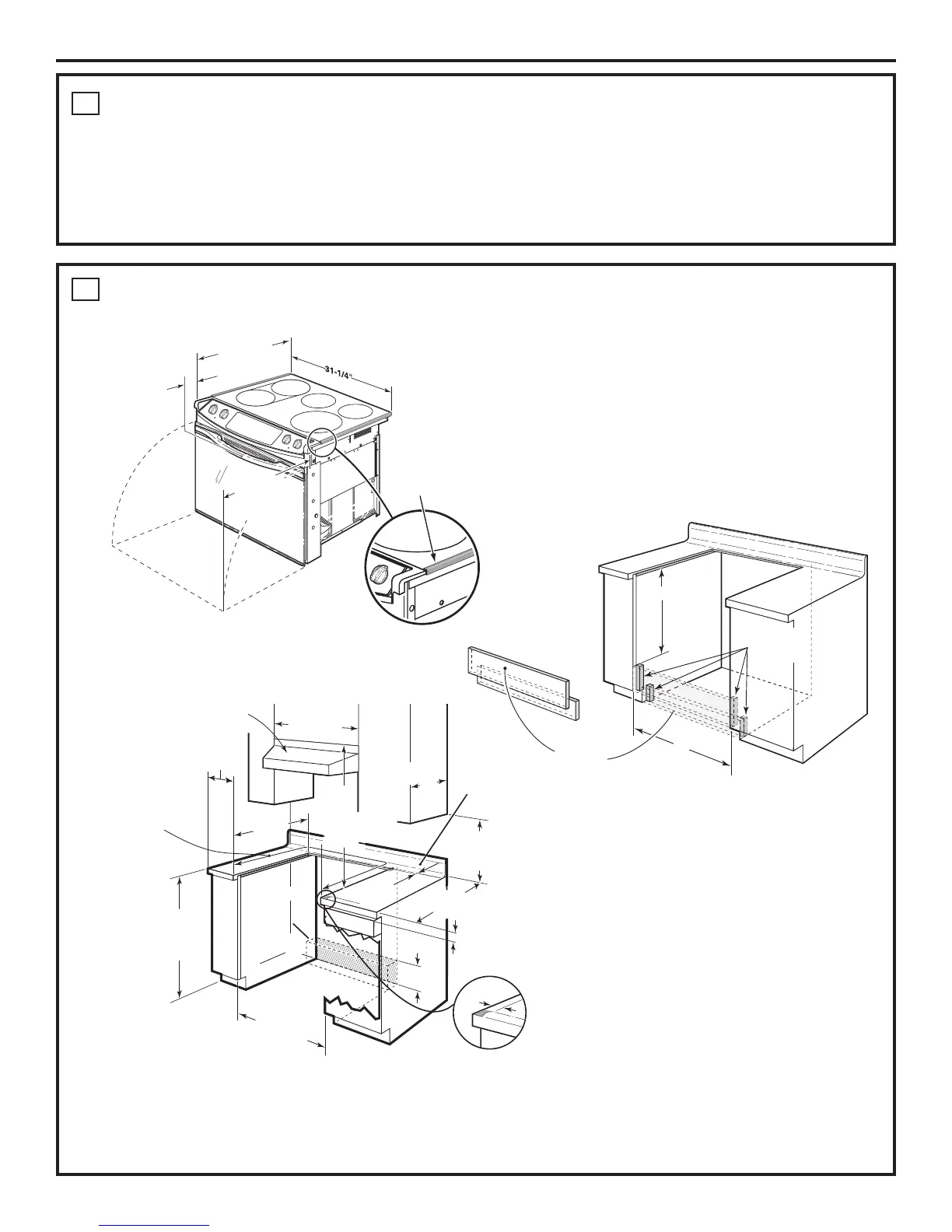 31-1/4"