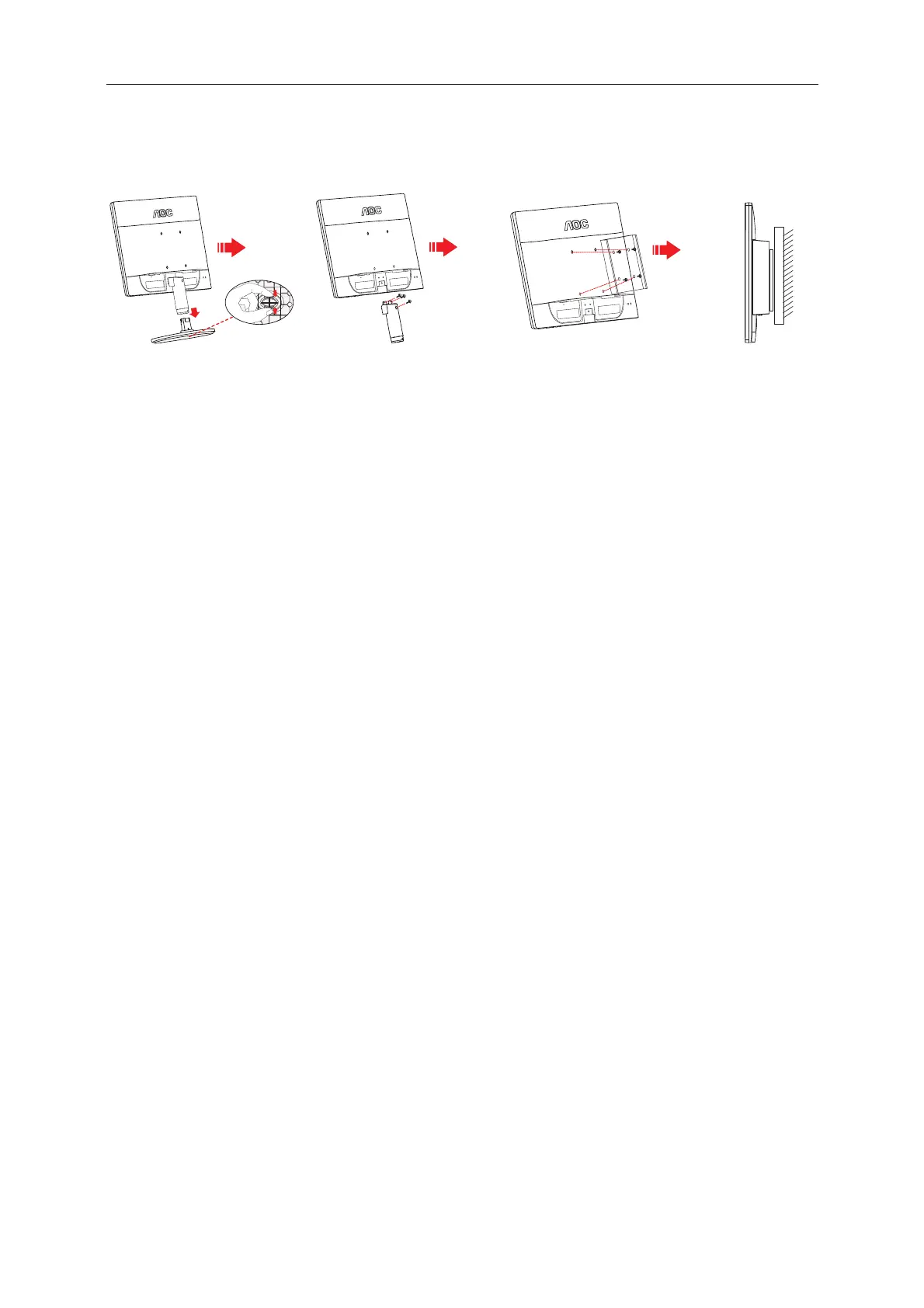 AOC

AOC

AOC