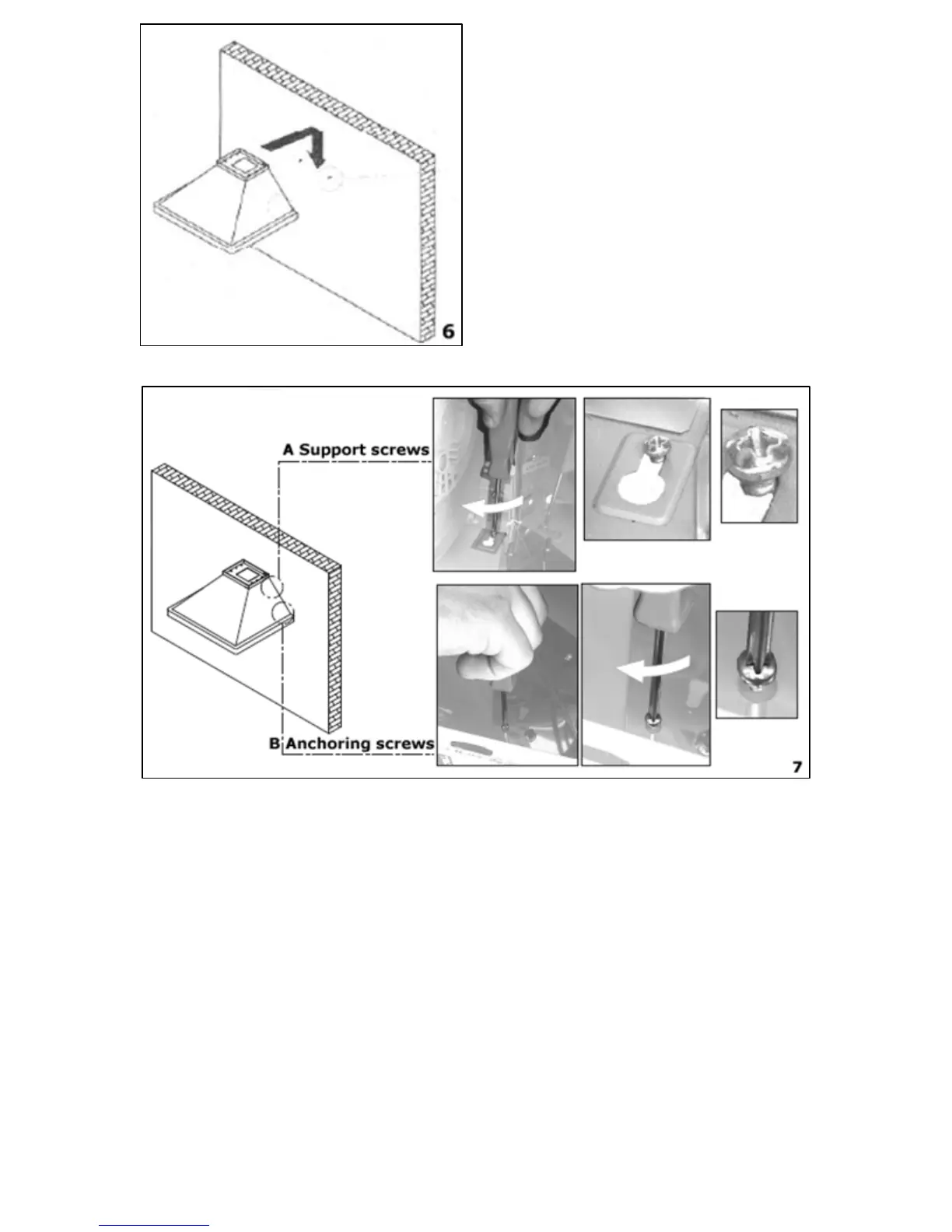 6

A Support screws

B Anchoring screws

7