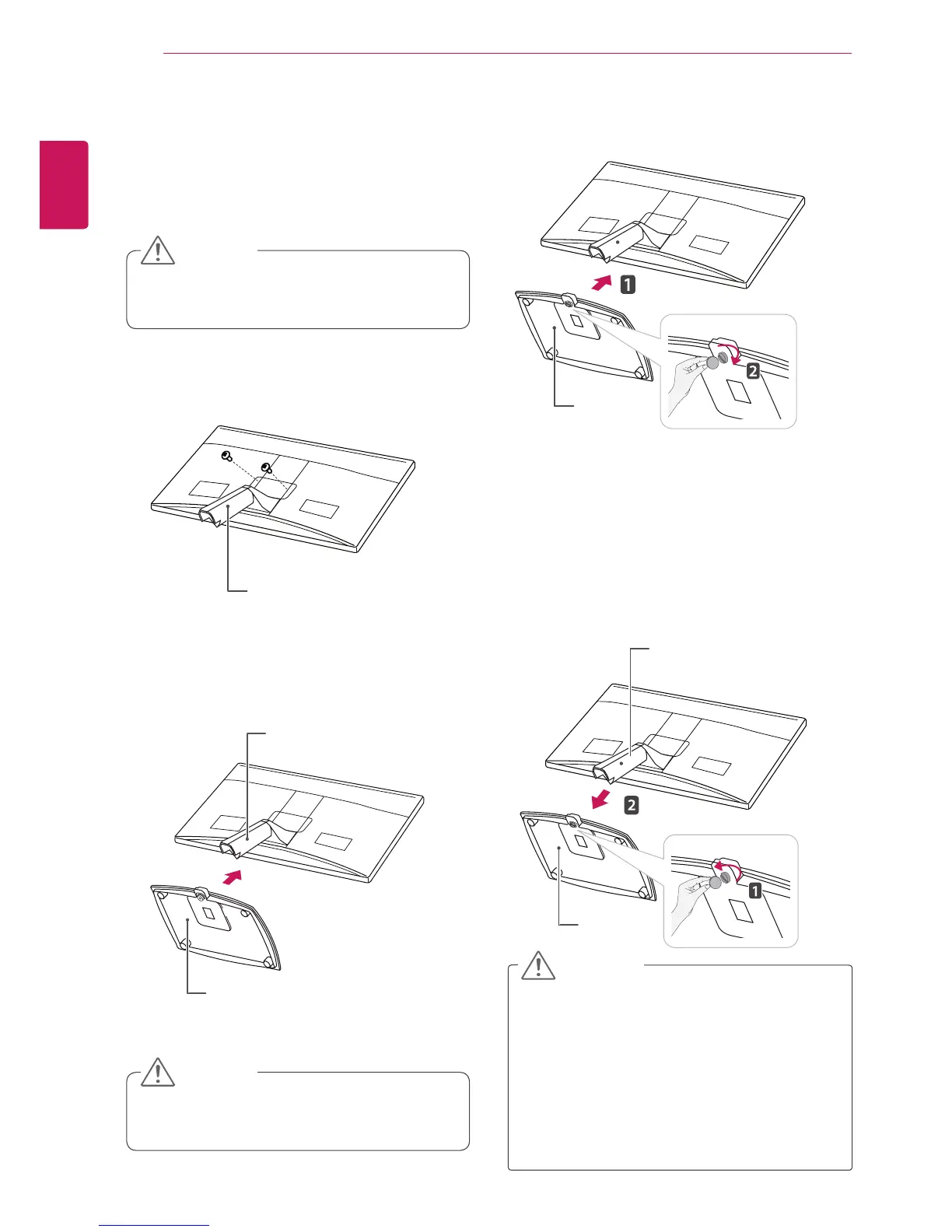 1

2

2

1