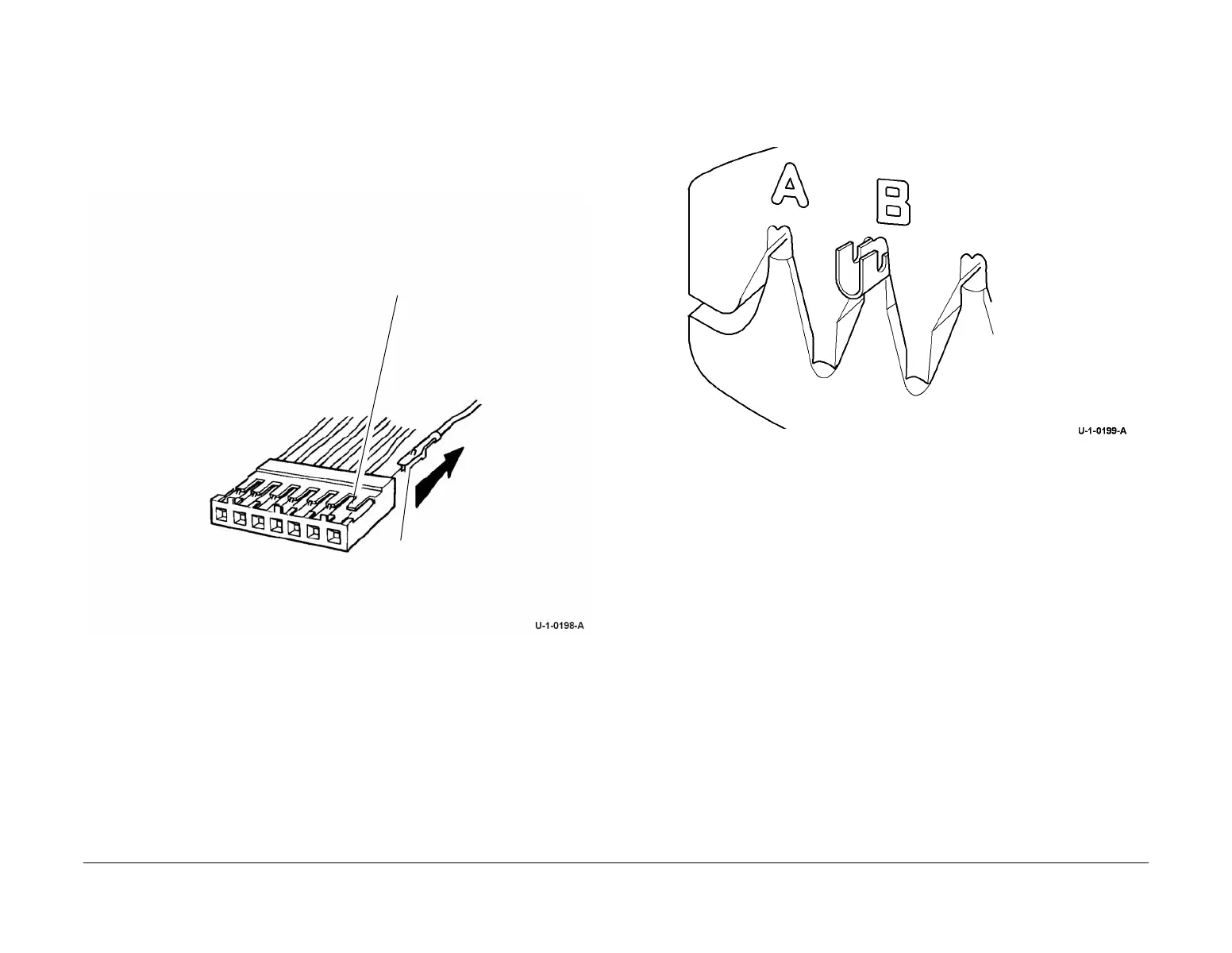 U-1-0198-A

A B

U-1-0199-A