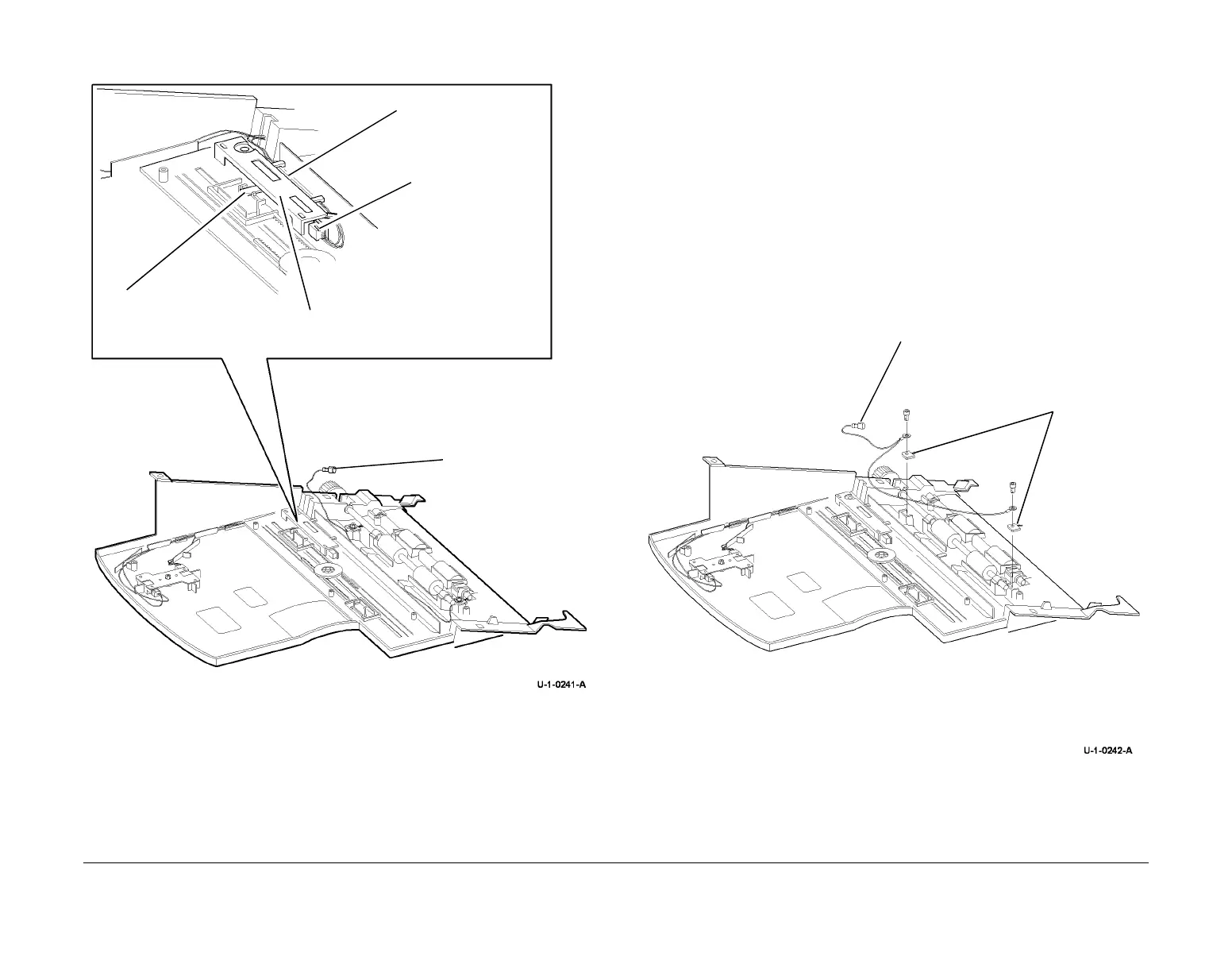 U-1-0241-A

U-1-0242-A