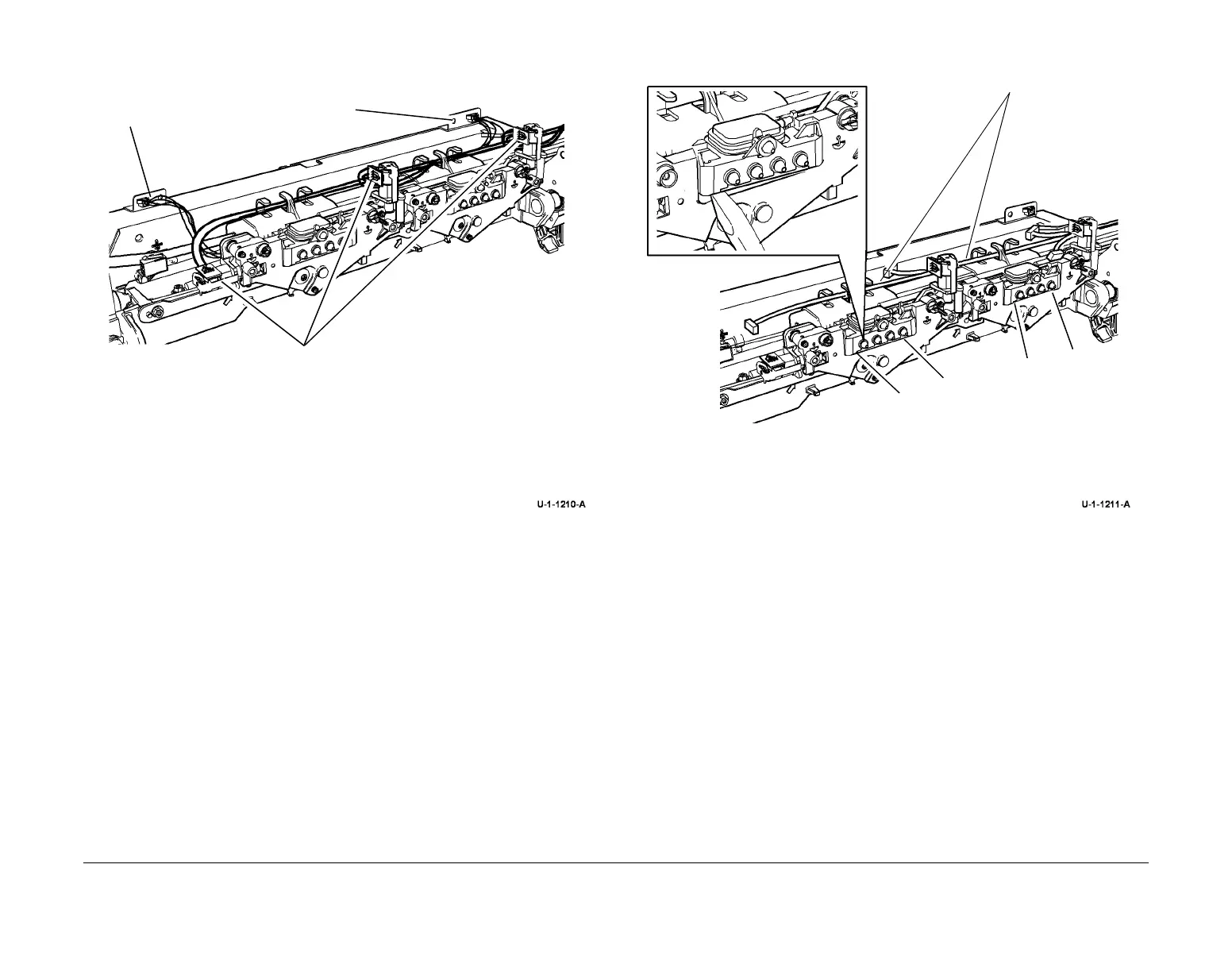 U-1-1210-A

U-1-1211-A