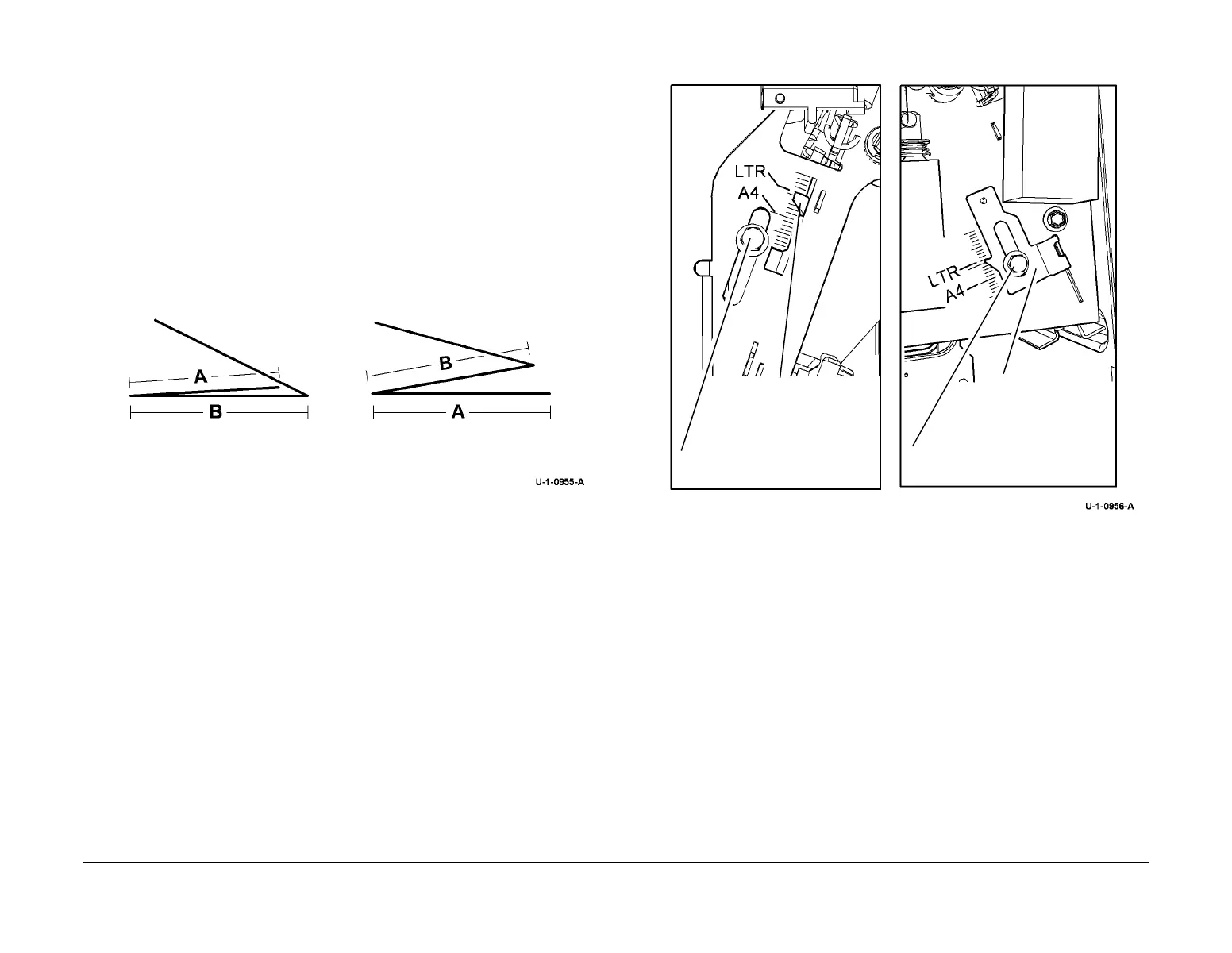 A
B
B
A
U-1-0955-A

LTR
A4
LTR
A4
U-1-0956-A