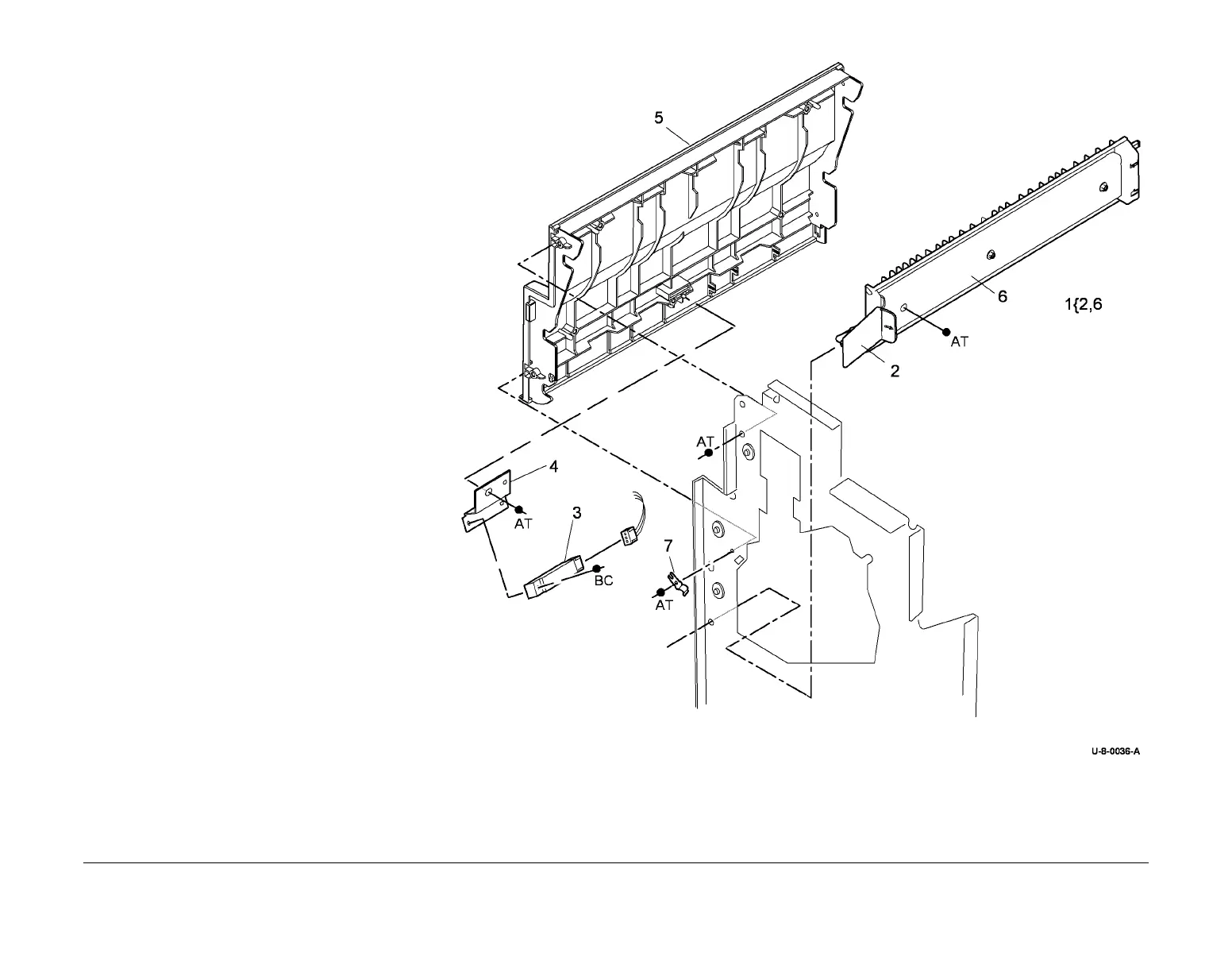 5

6

1{2,6

AT

2

AT

4

AT

3

BC

7

AT

U-8-0036-A