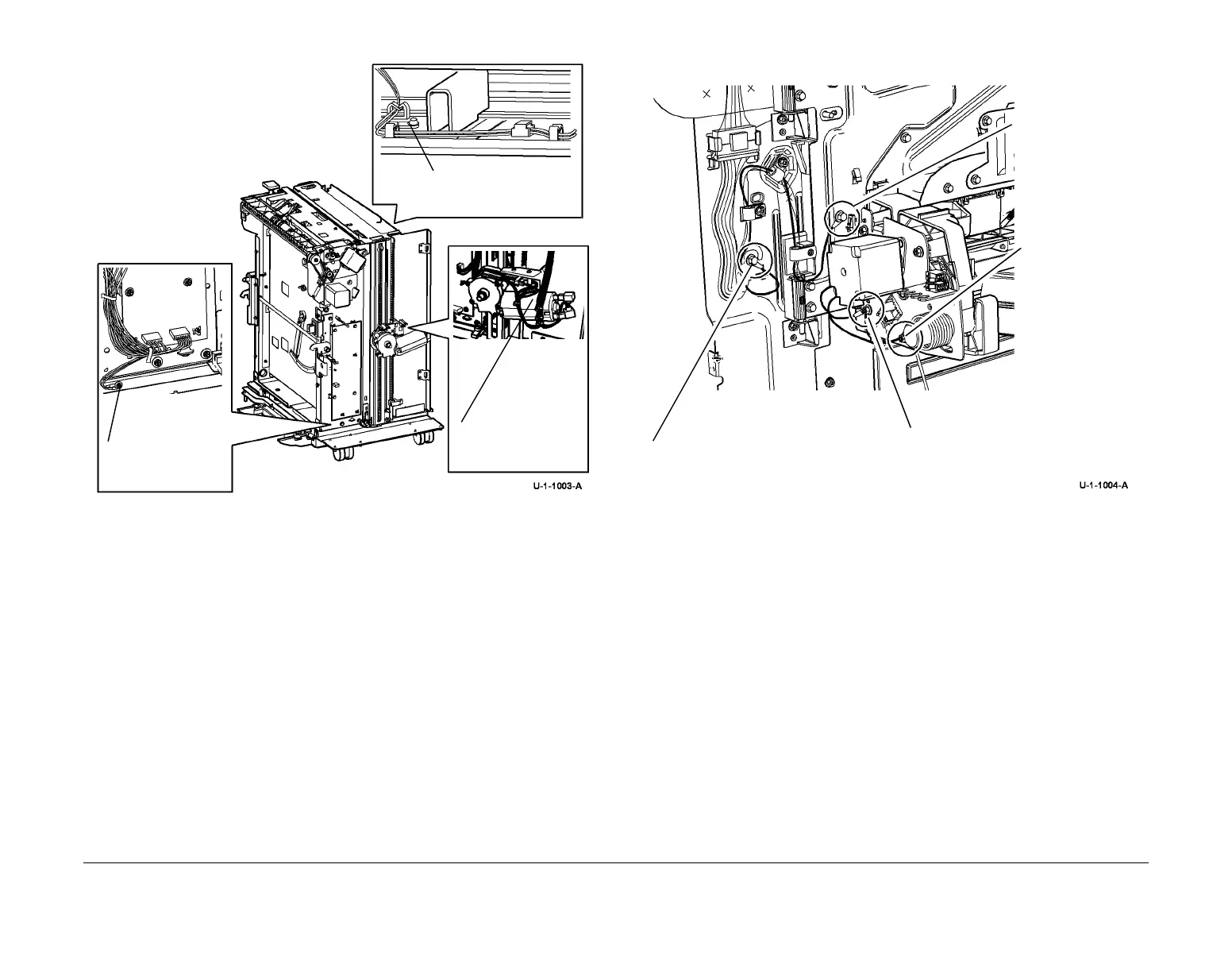 U-1-1003-A

U-1-1004-A