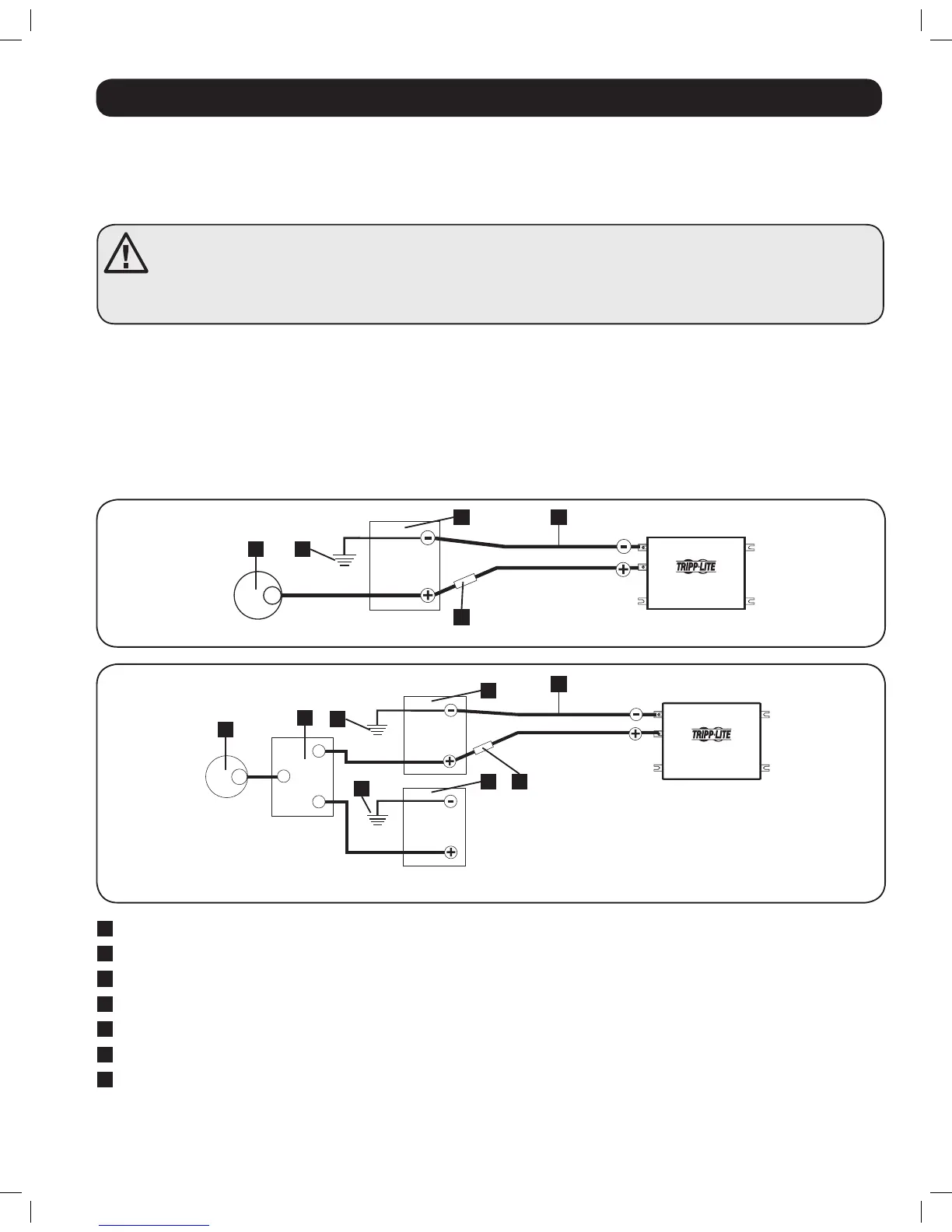 TRIPP·LITE

TRIPP·LITE