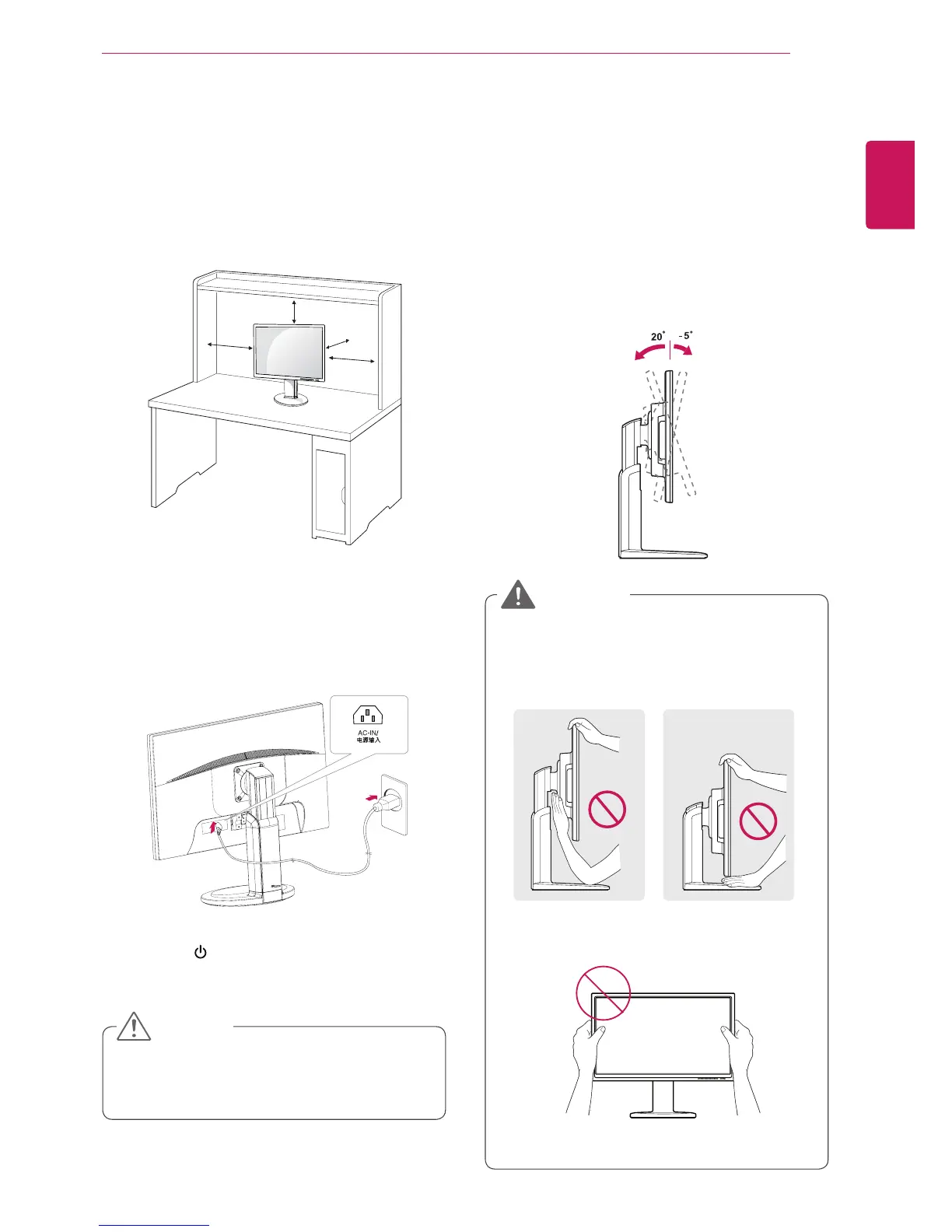 20° -5°

AC-IN/
电源输入