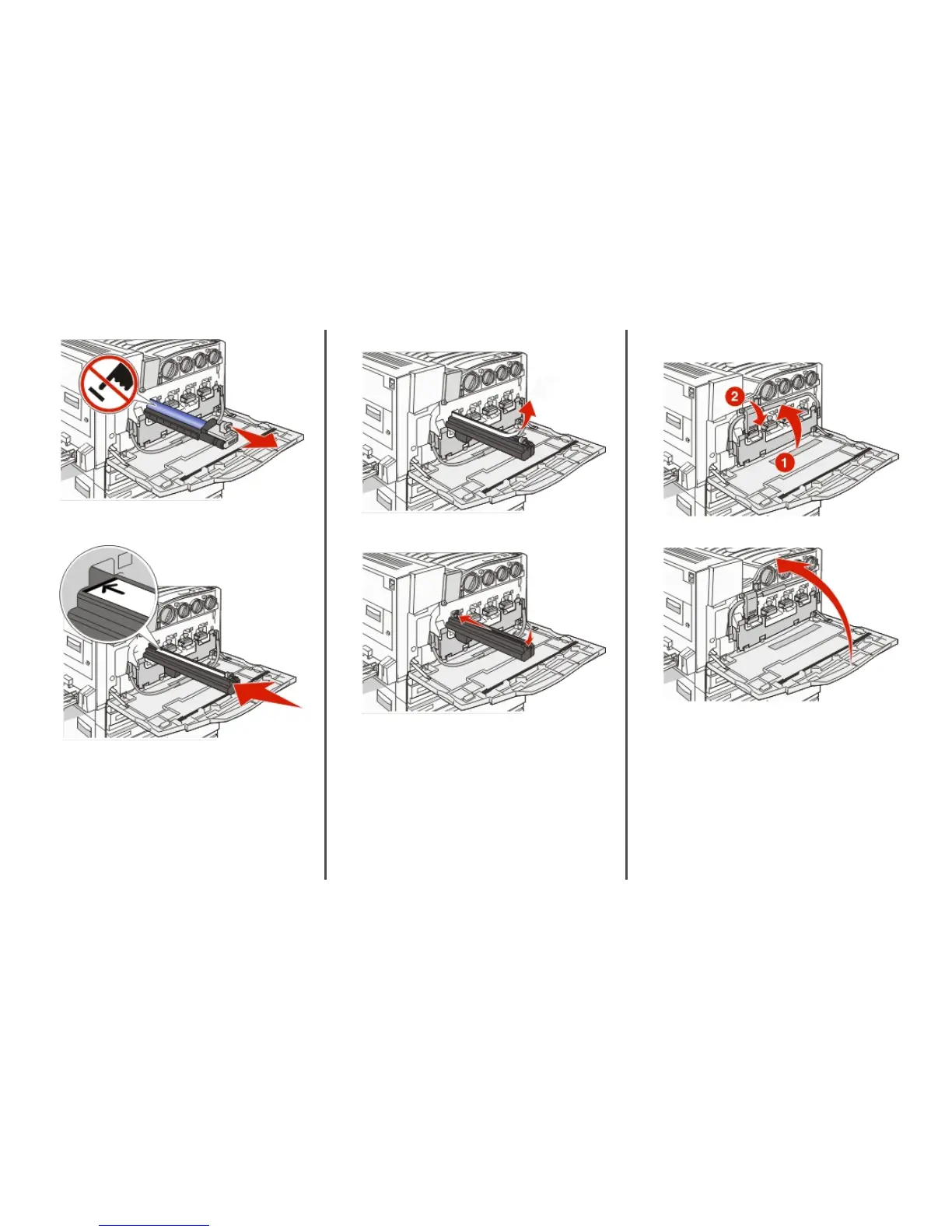 2

1